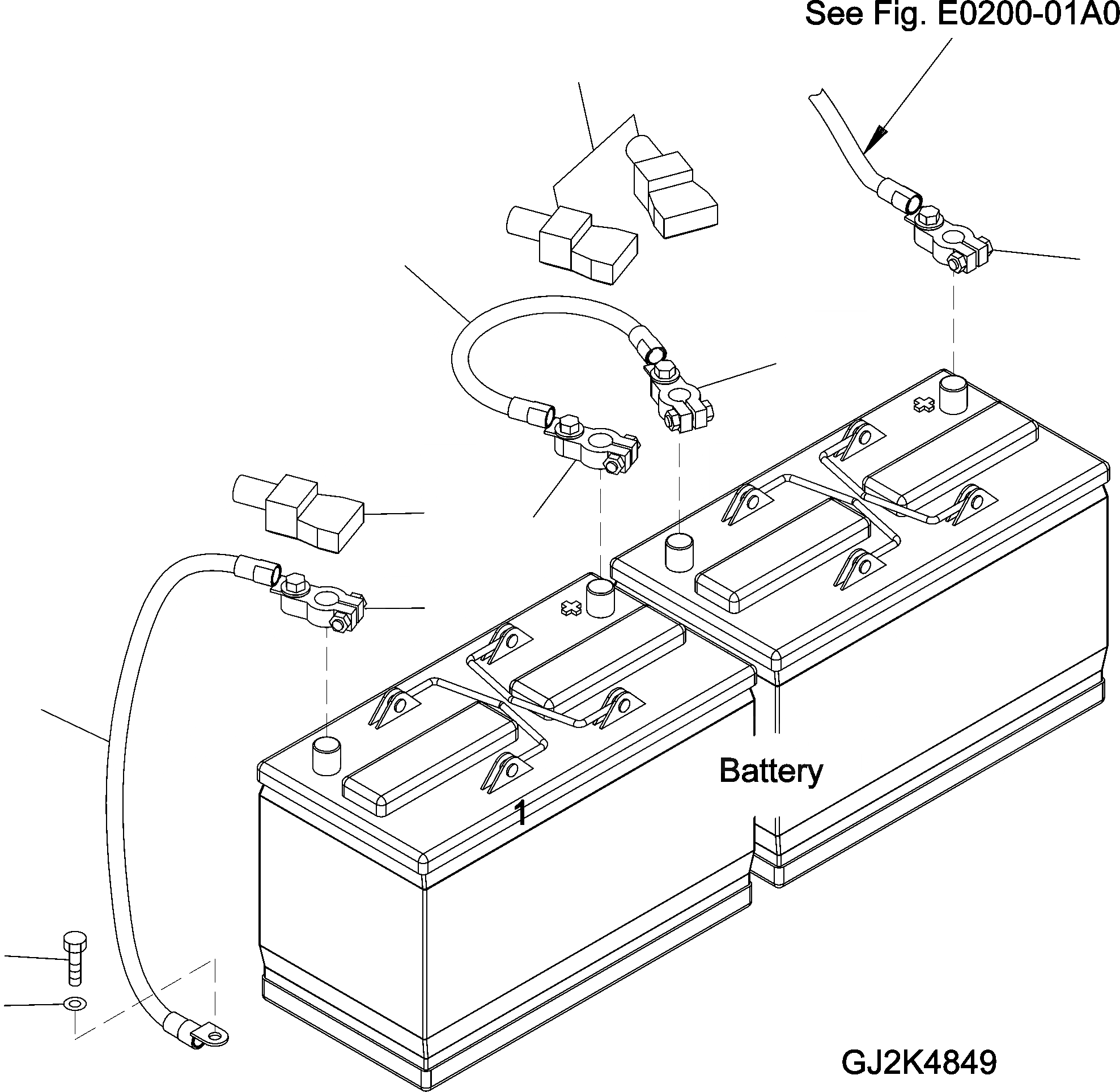 See Fig. E0200-01A0

Battery

1

GJ2K4849