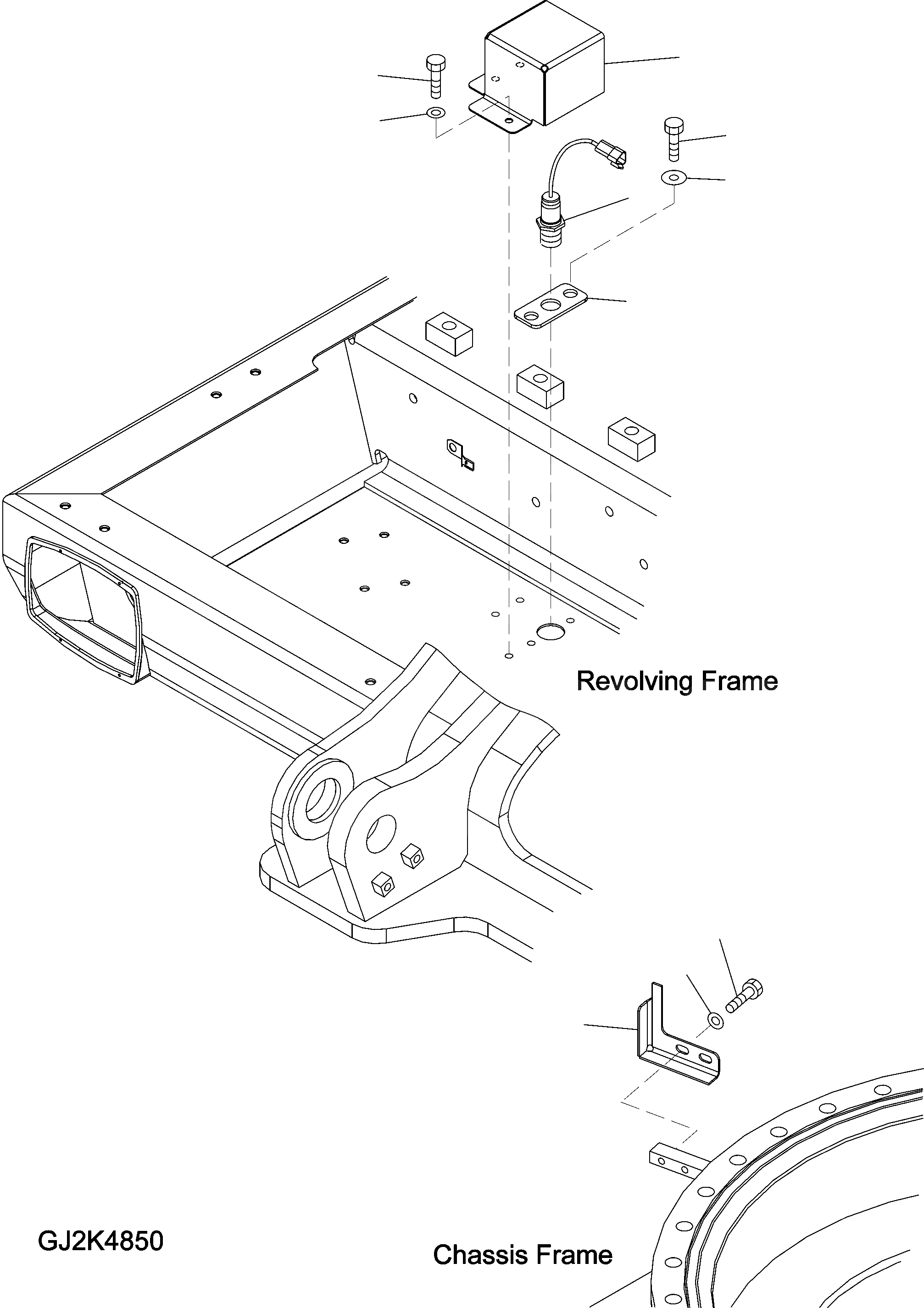 Revolving Frame

GJ2K4850

Chassis Frame