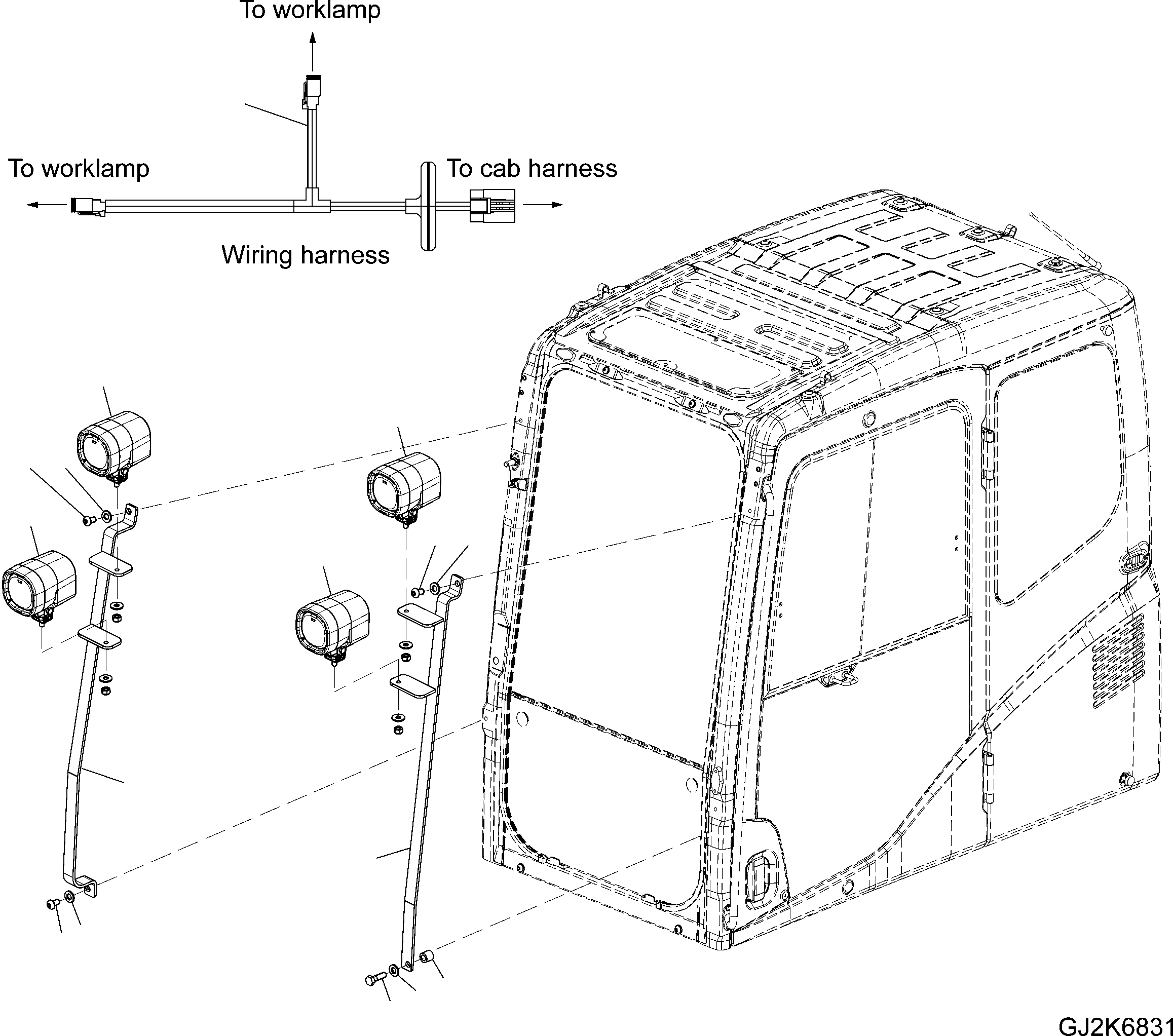 To worklamp

To worklamp

To cab harness

Wiring harness

GJ2K6831