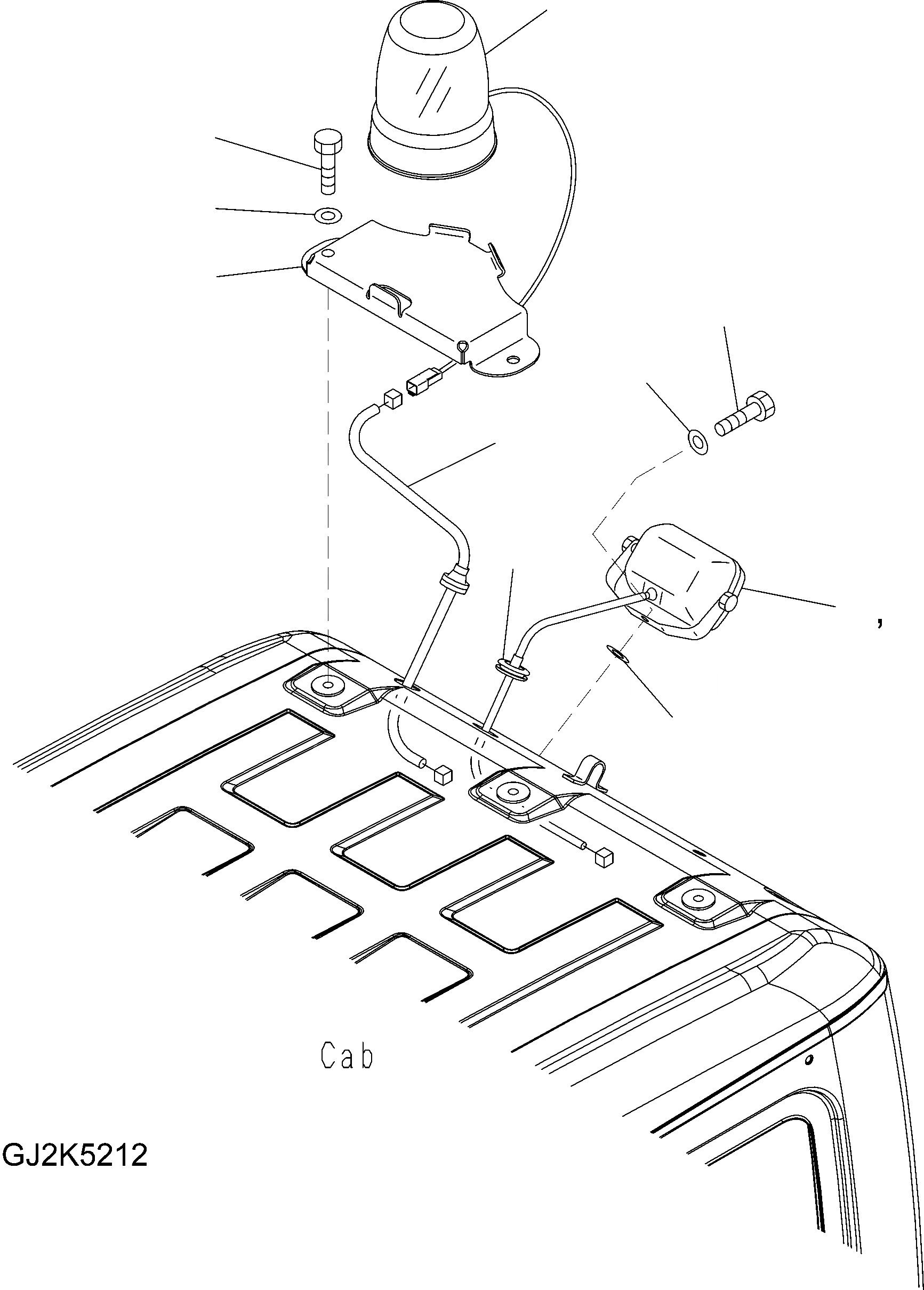 ,

Cab

GJ2K5212