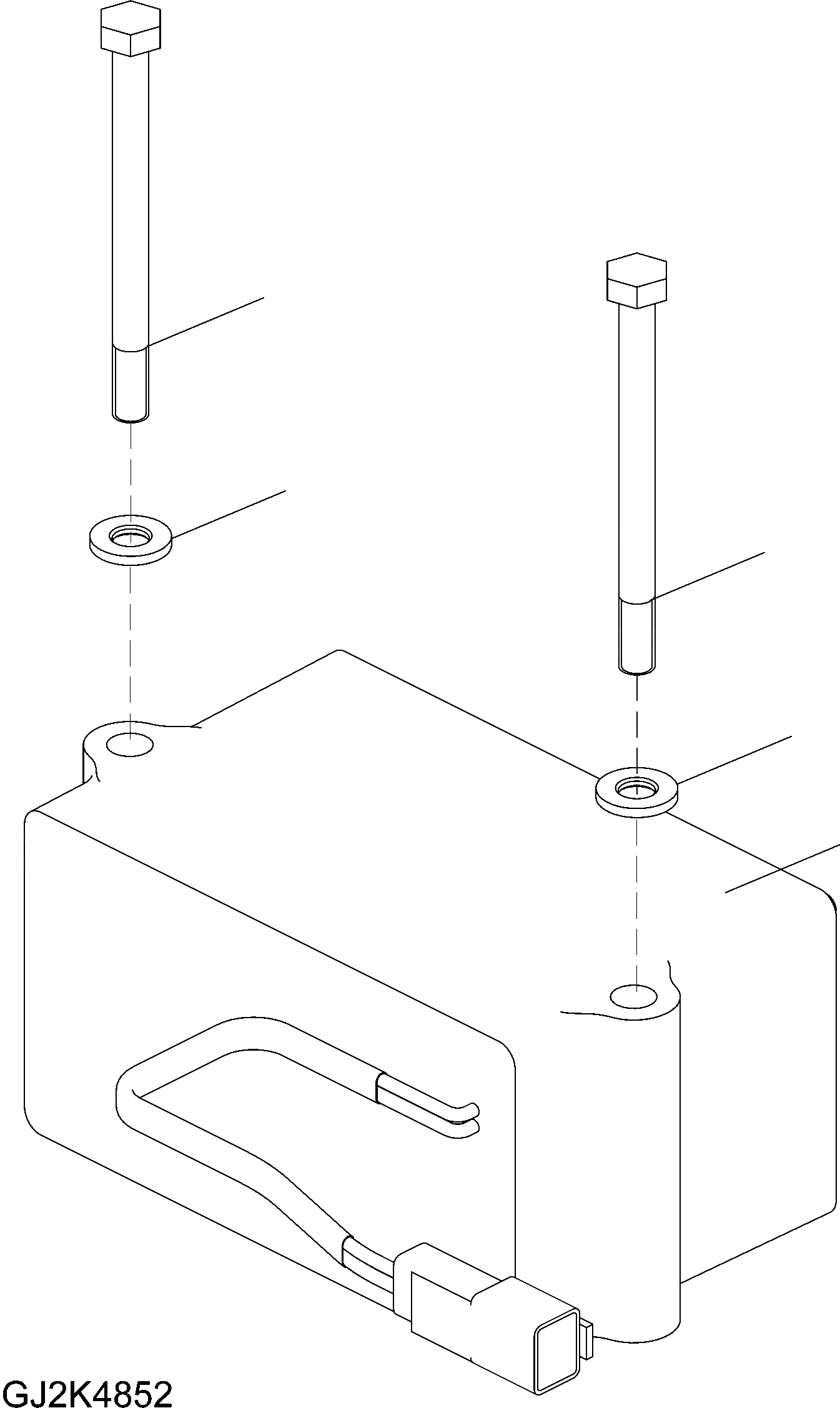 GJ2K4852