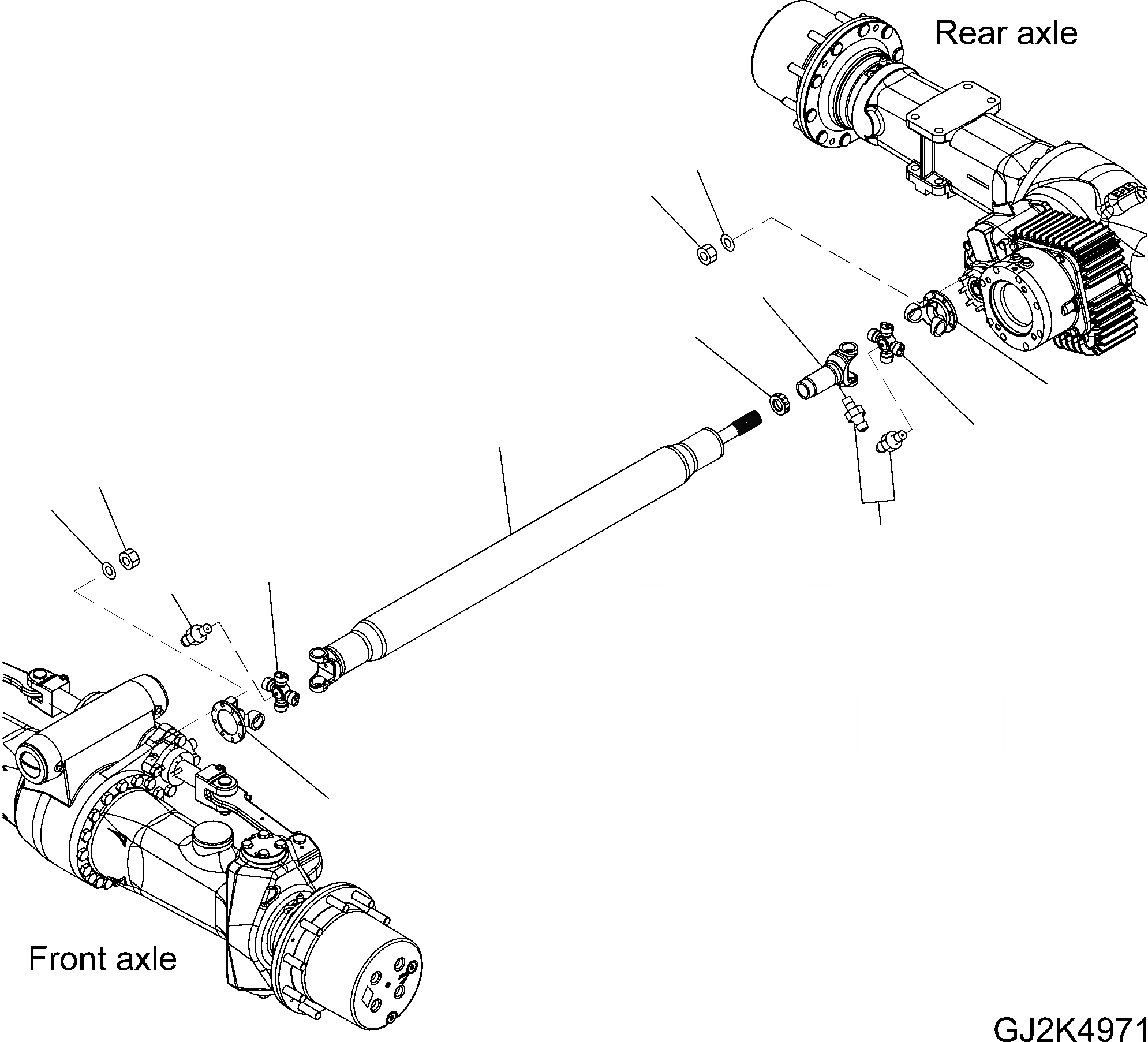 Rear axle

Front axle

GJ2K4971