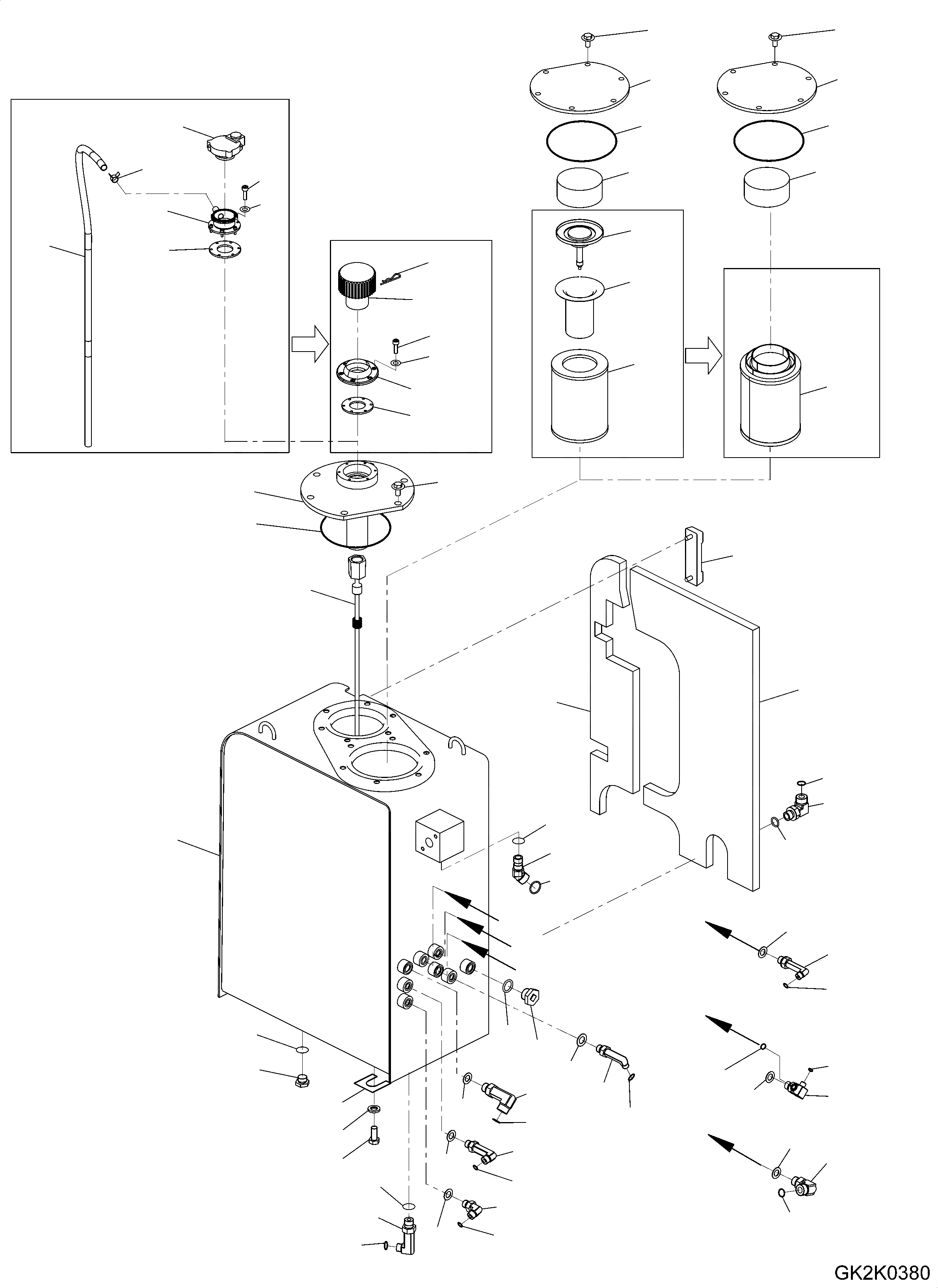 GK2K0380