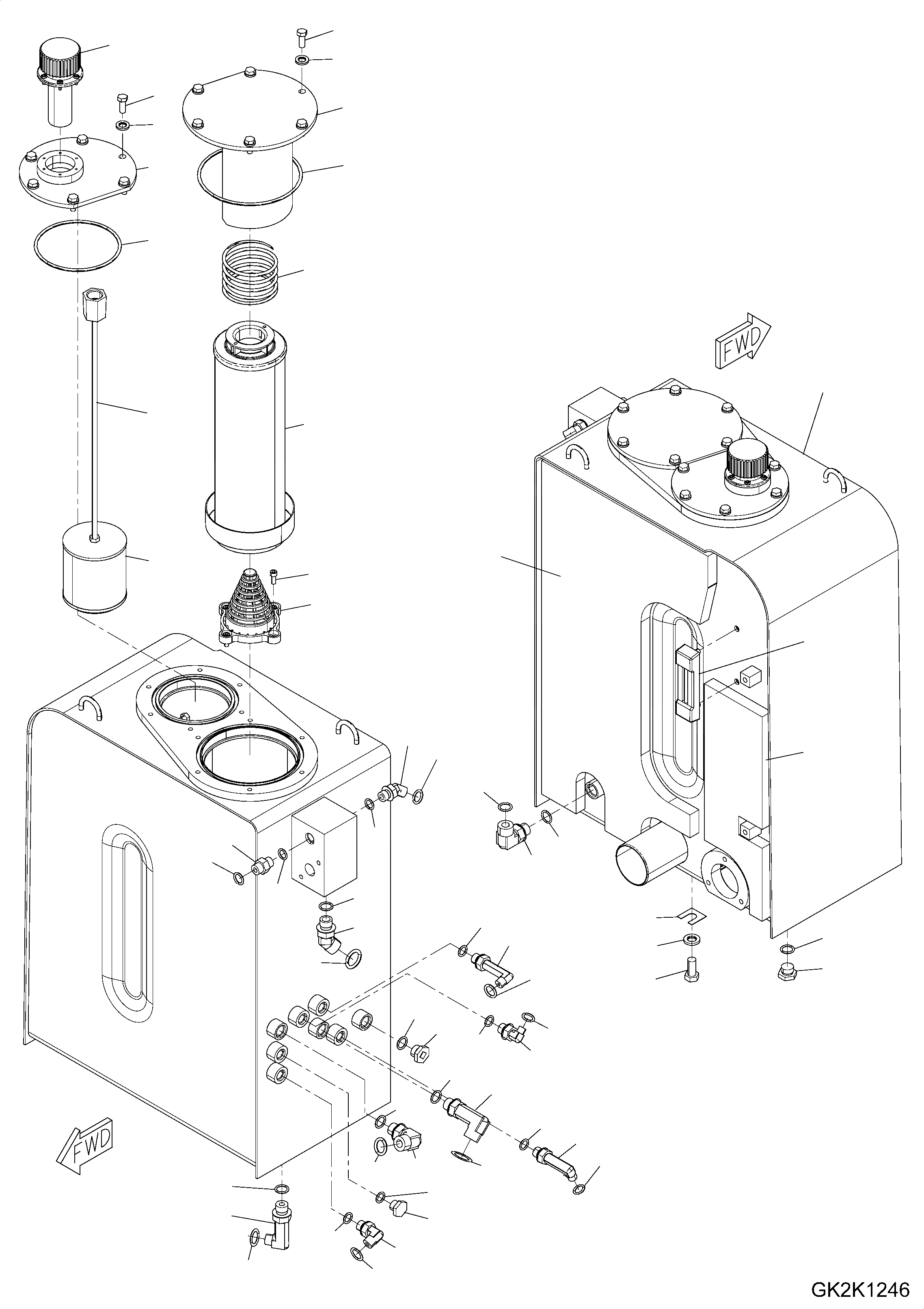 FWD

FWD

GK2K1246