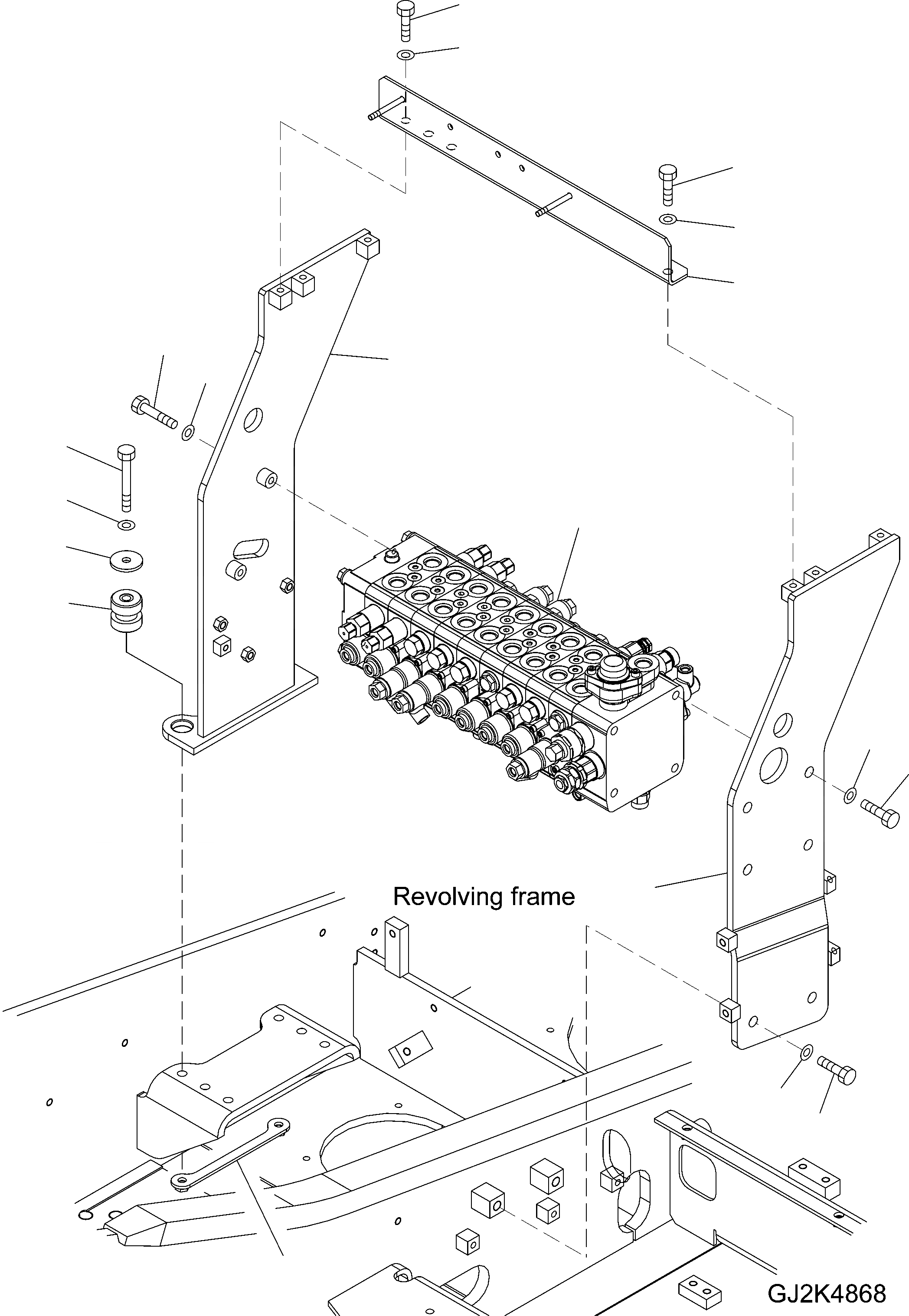 Revolving frame

GJ2K4868