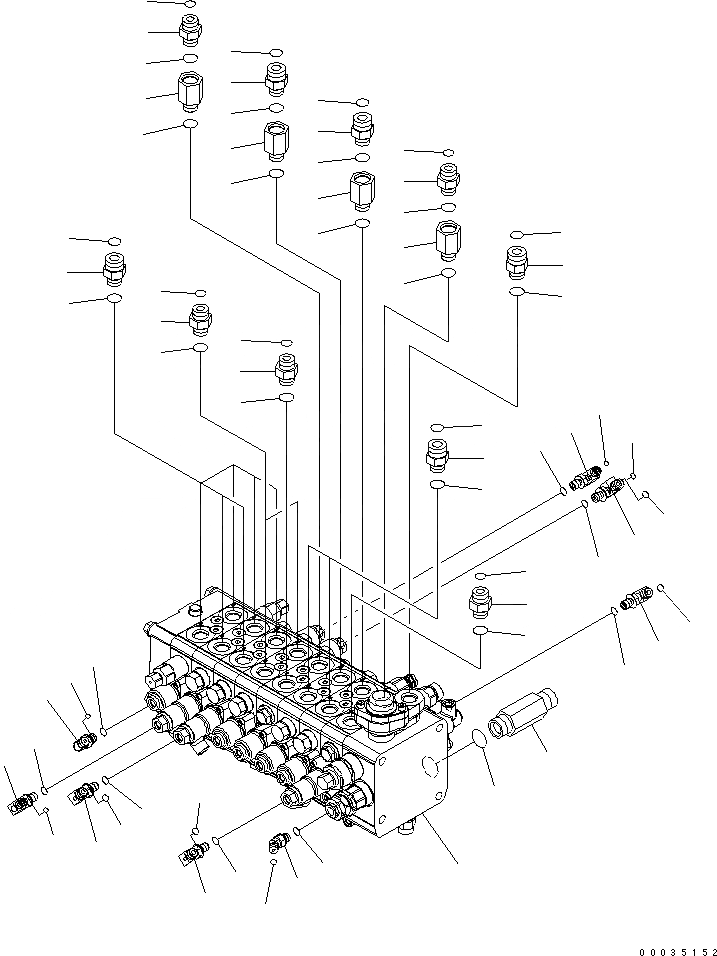 00035152