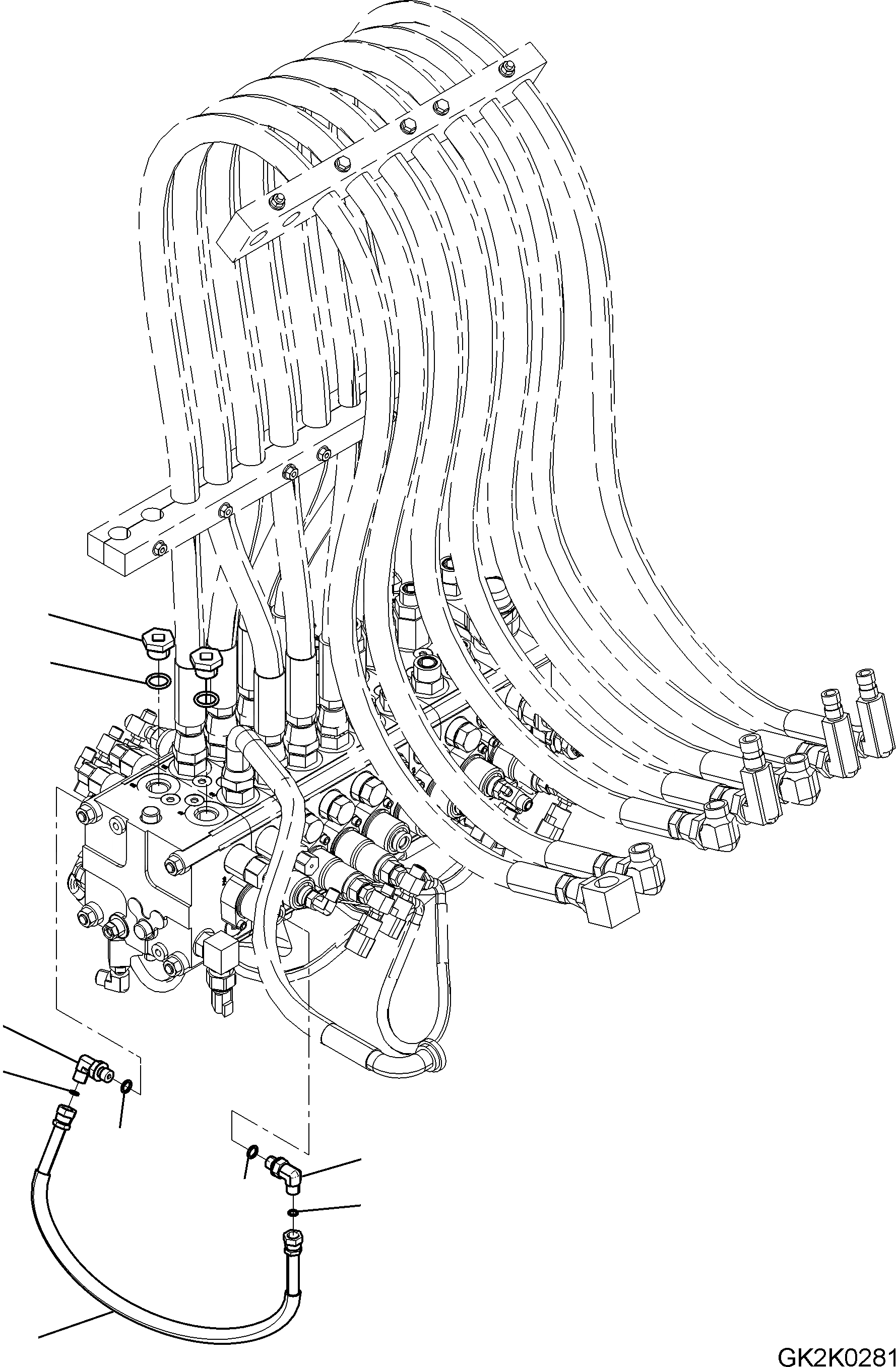 GK2K0281