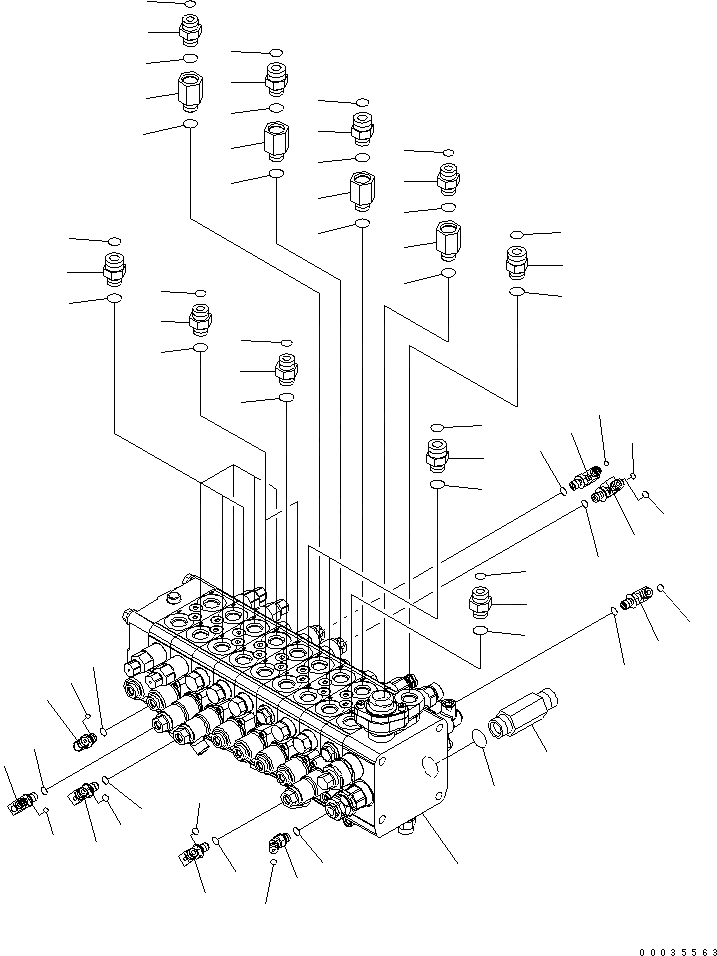 00035563