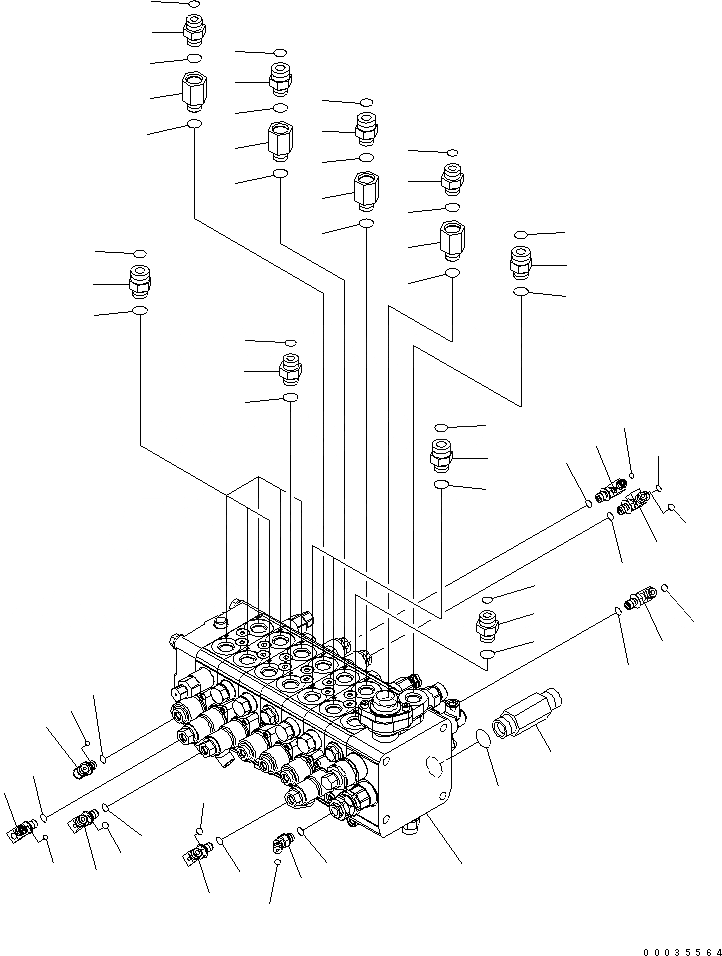 00035564