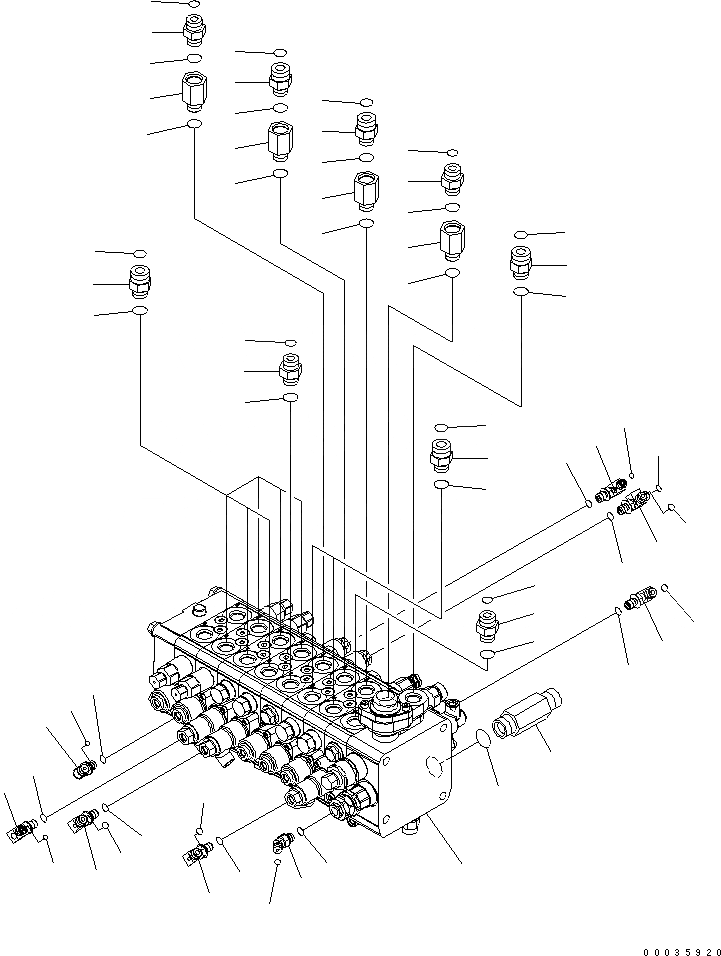 00035920