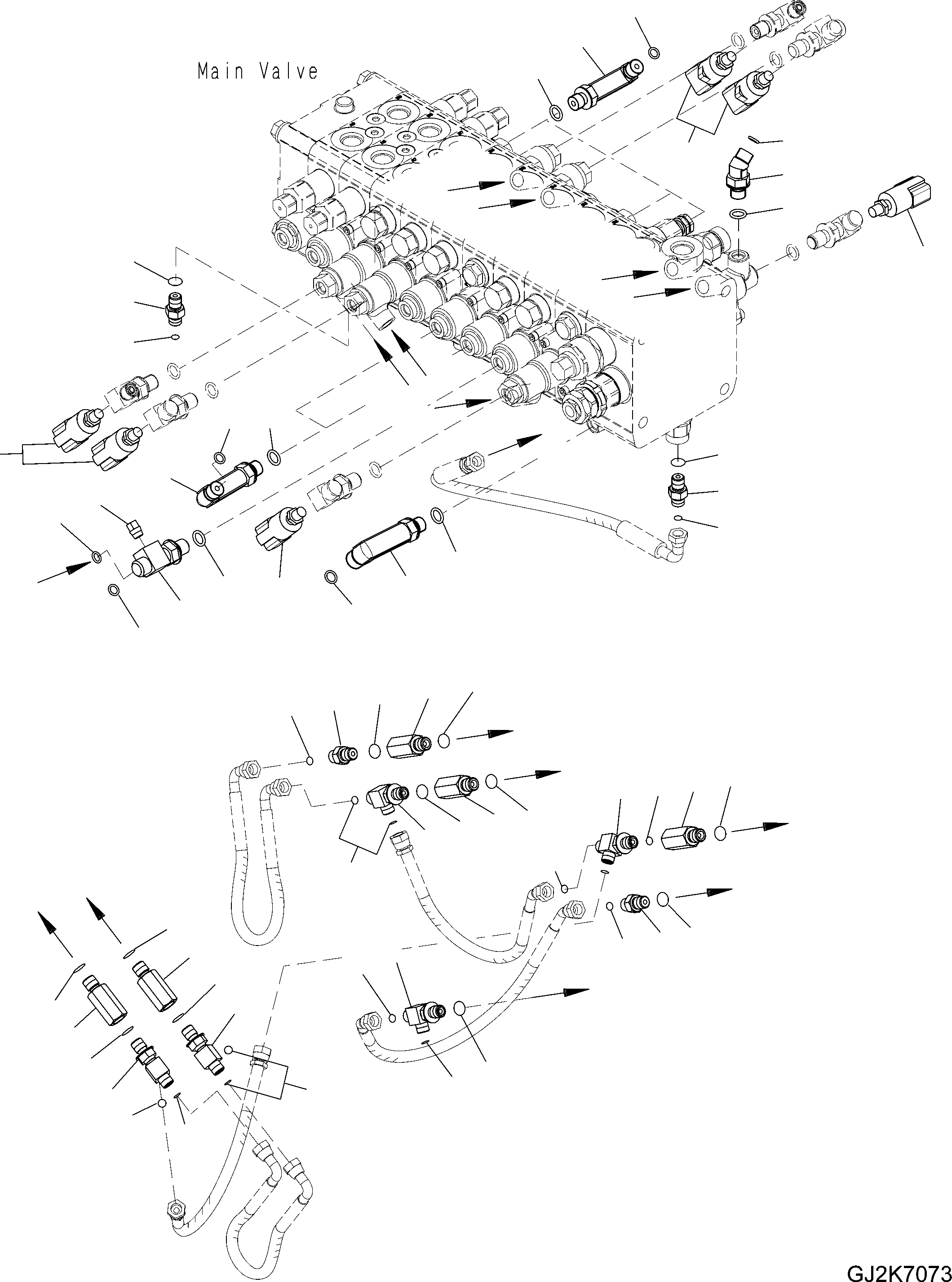 Main Valve

GJ2K7073