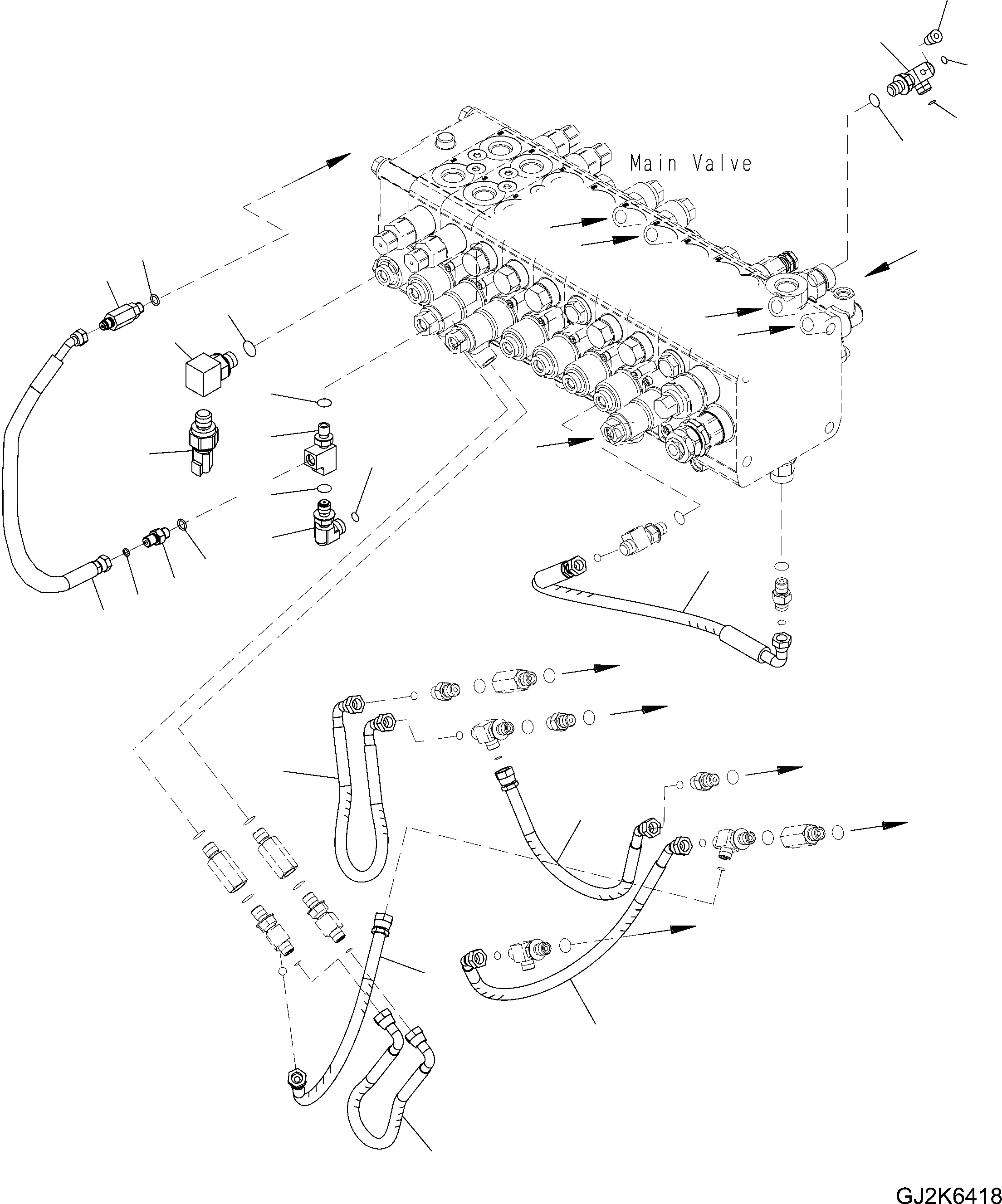 Main Valve

GJ2K6418