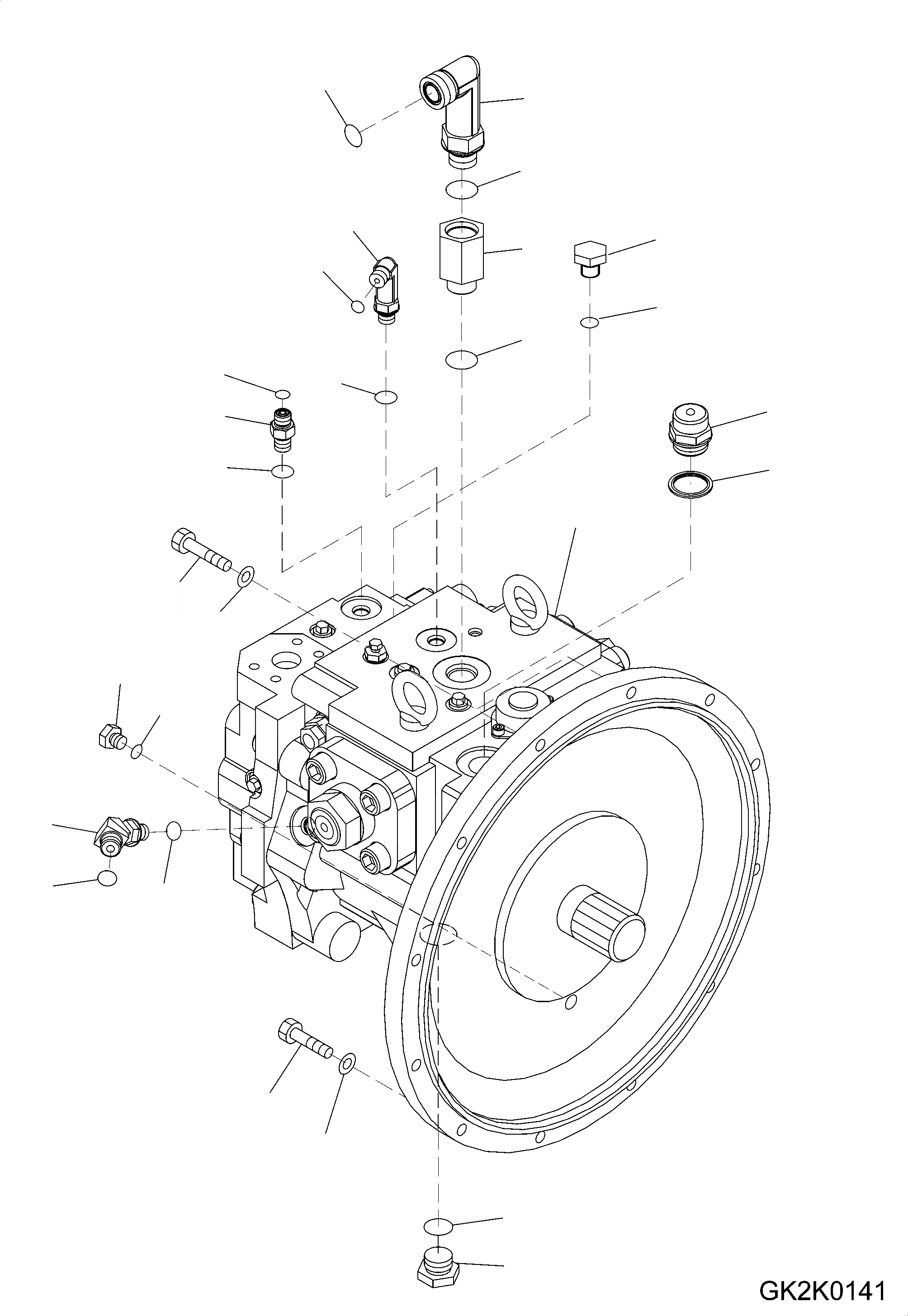 GK2K0141