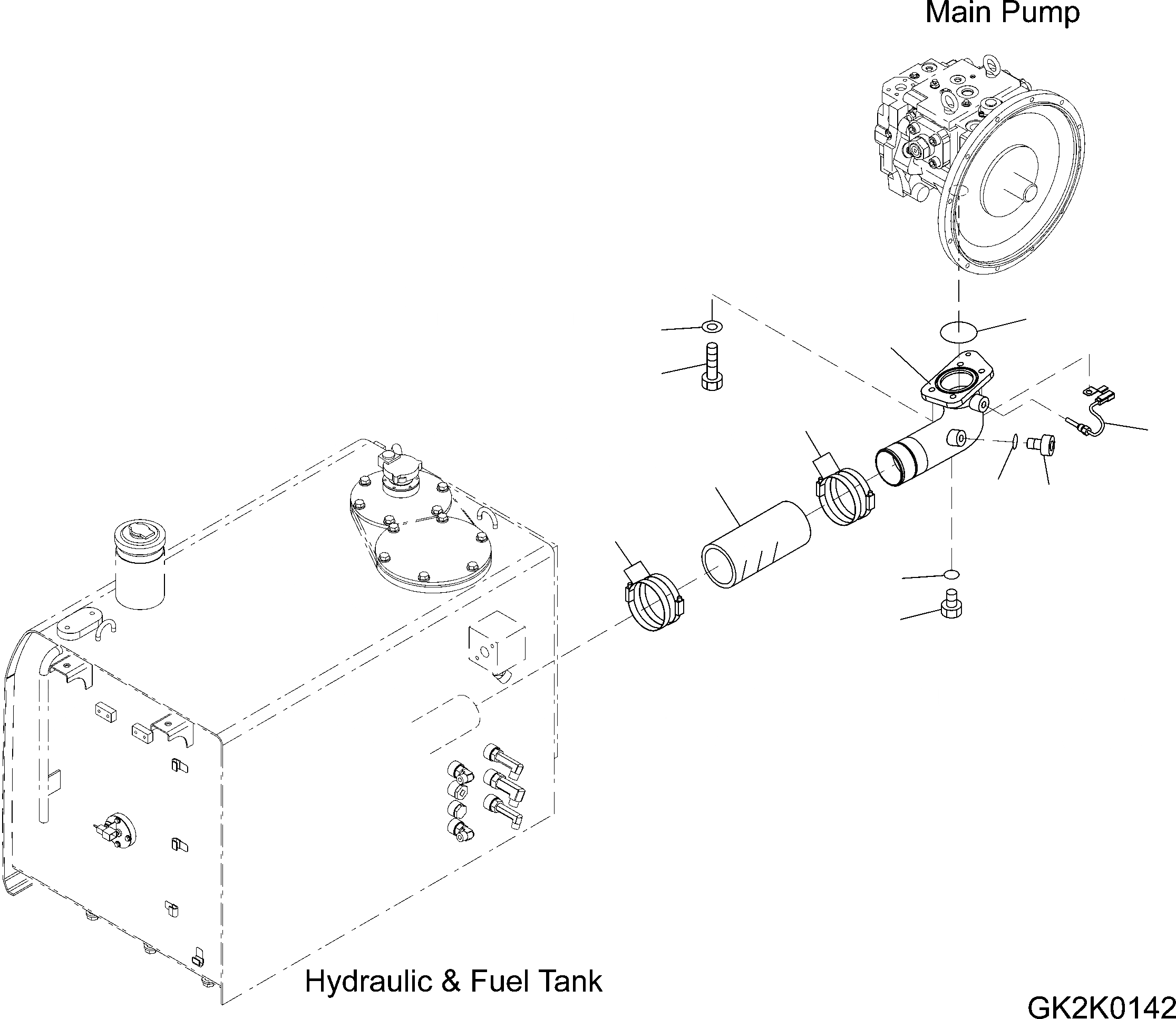 Main Pump

Hydraulic & Fuel Tank

GK2K0142