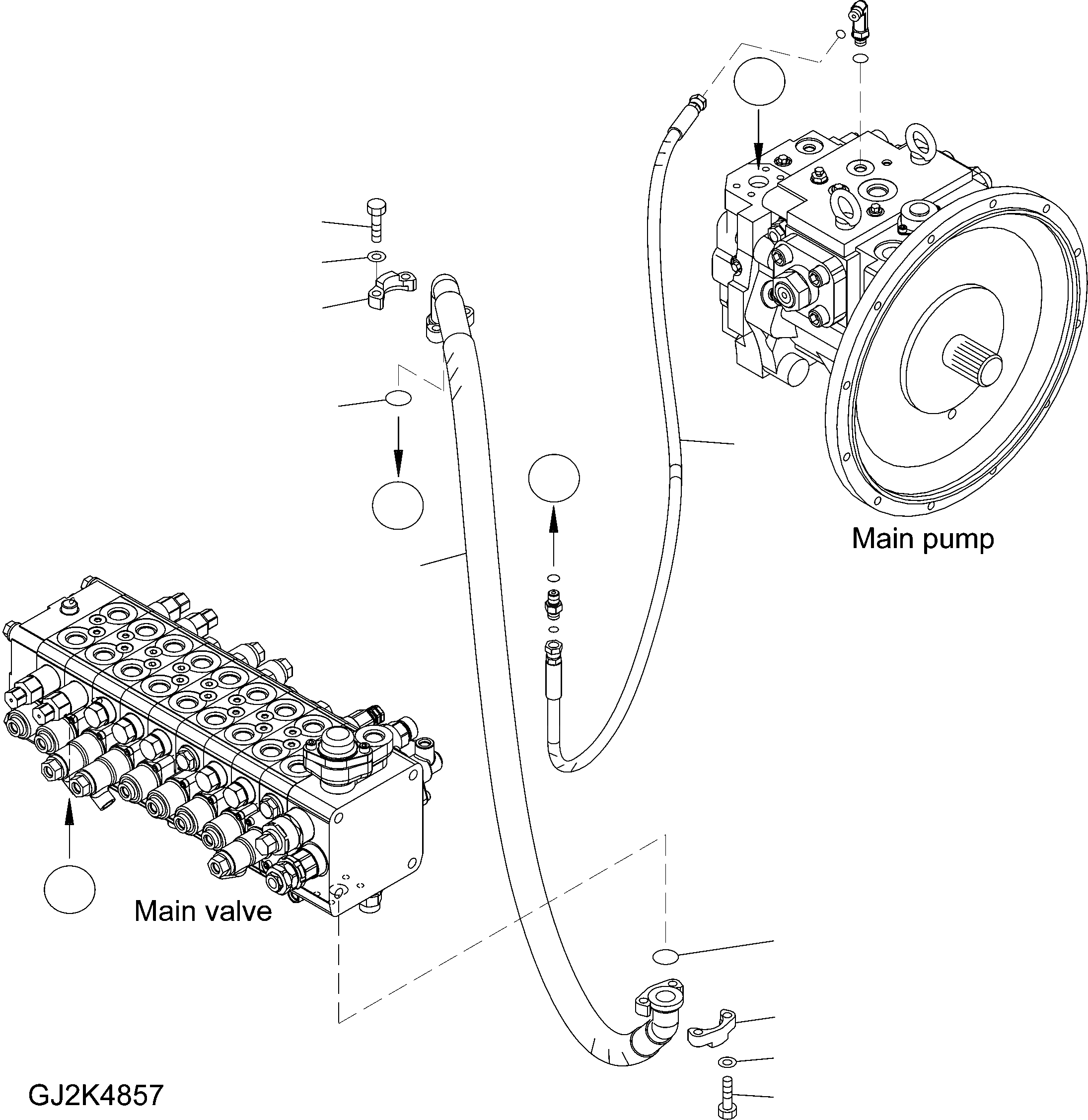 Main pump

Main valve

GJ2K4857