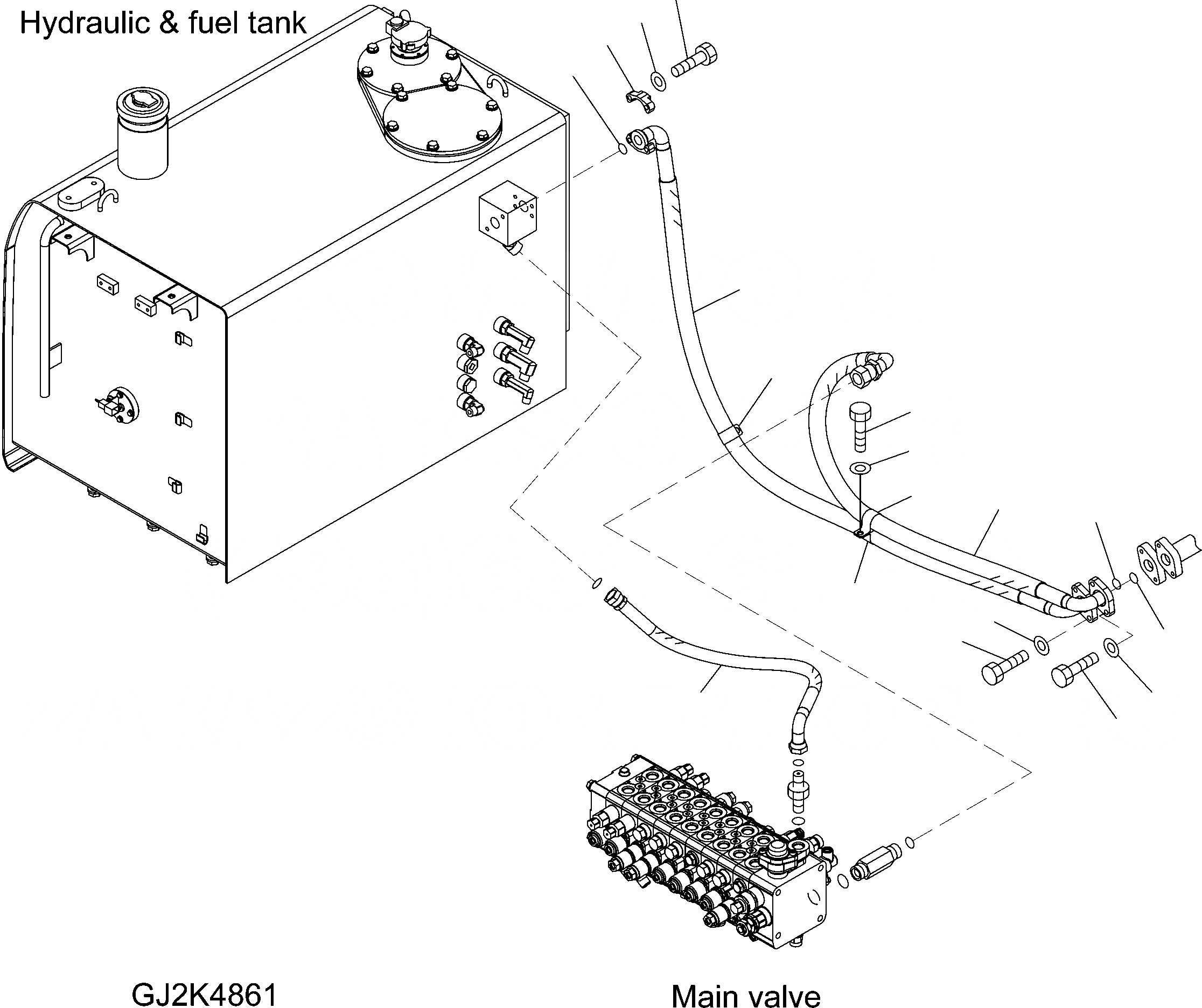 Hydraulic & fuel tank

GJ2K4861

Main valve