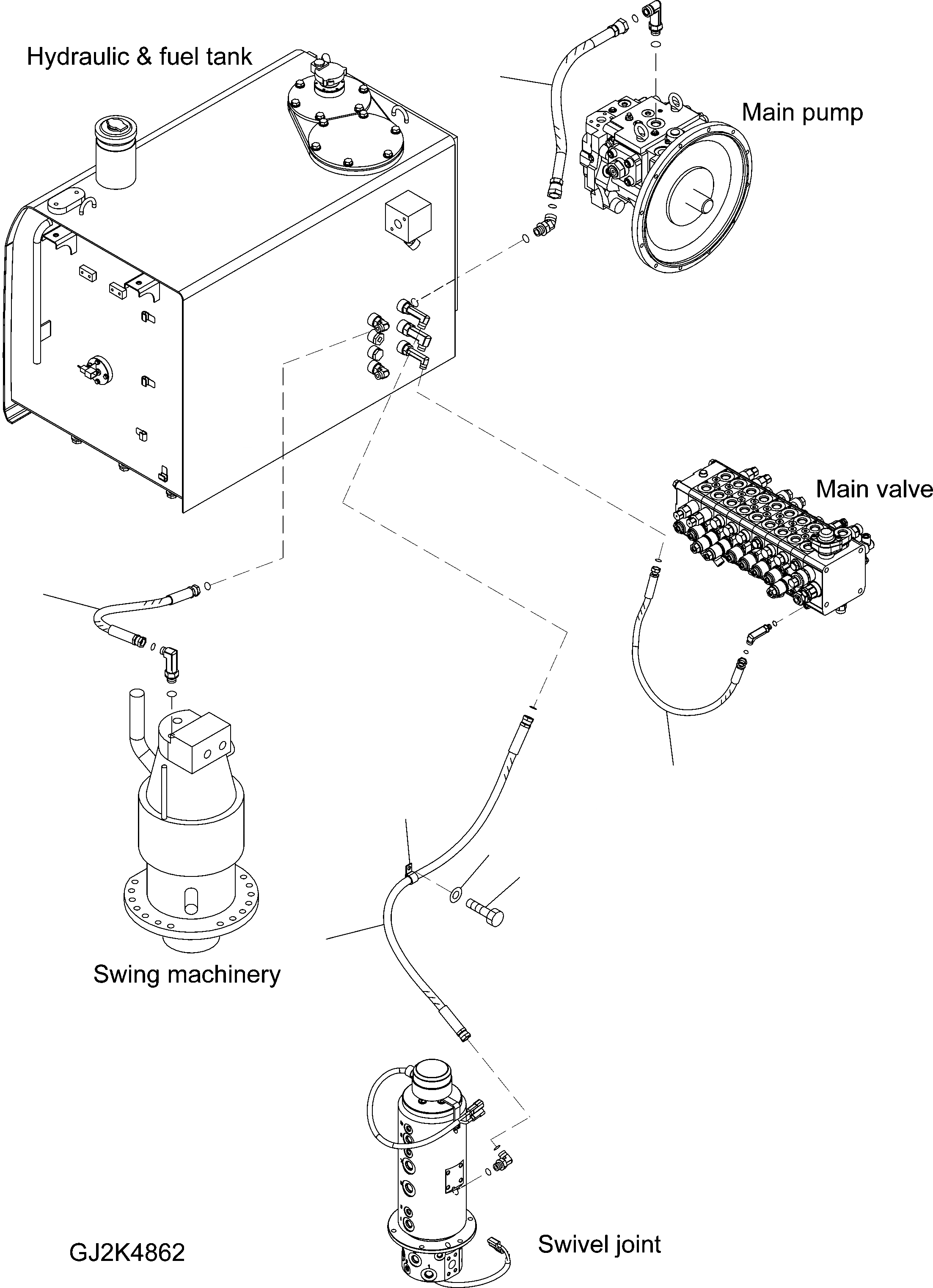 Hydraulic & fuel tank

Main pump

Main valve

Swing machinery

Swivel joint

GJ2K4862