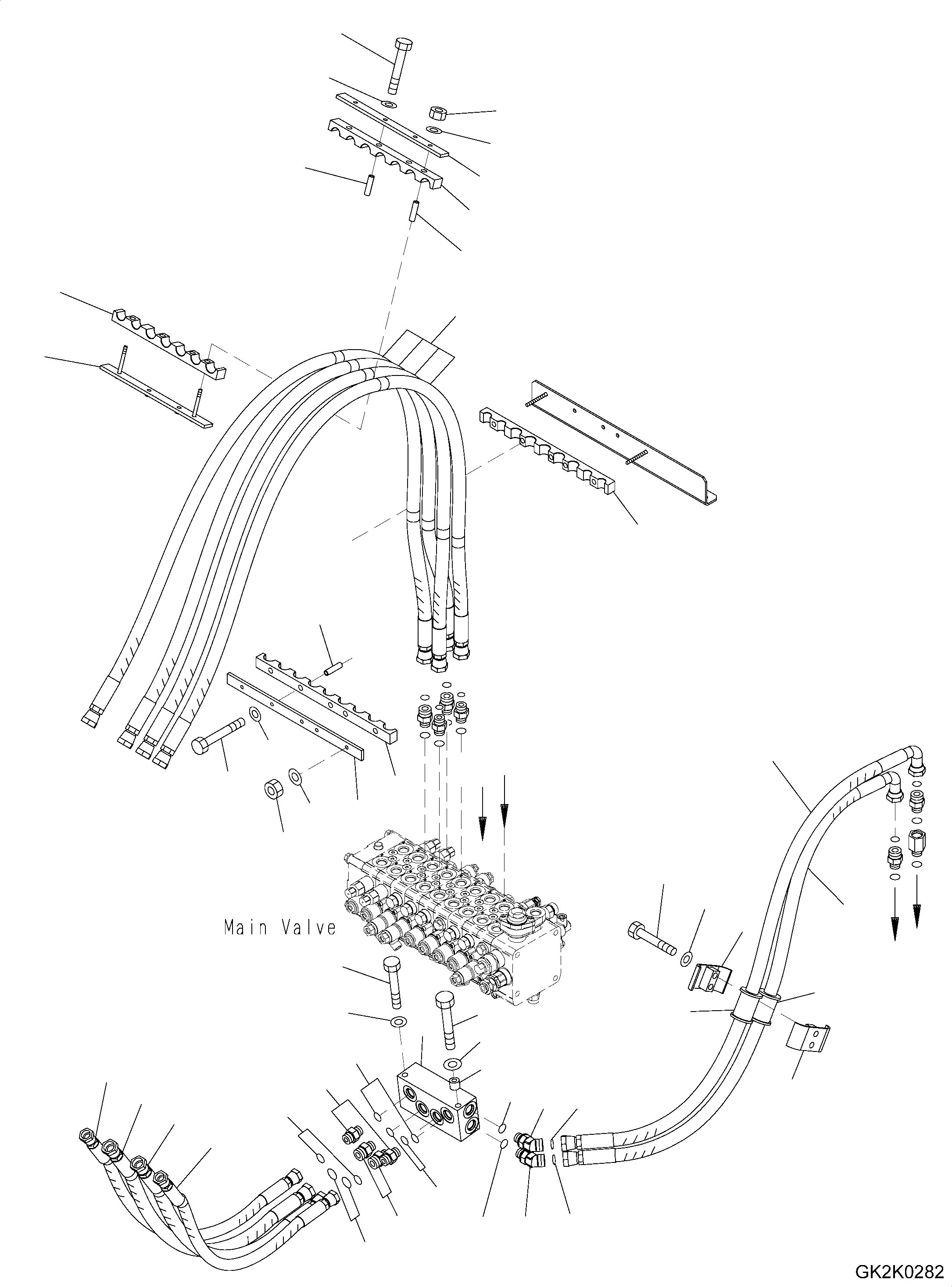 Main Valve

GK2K0282