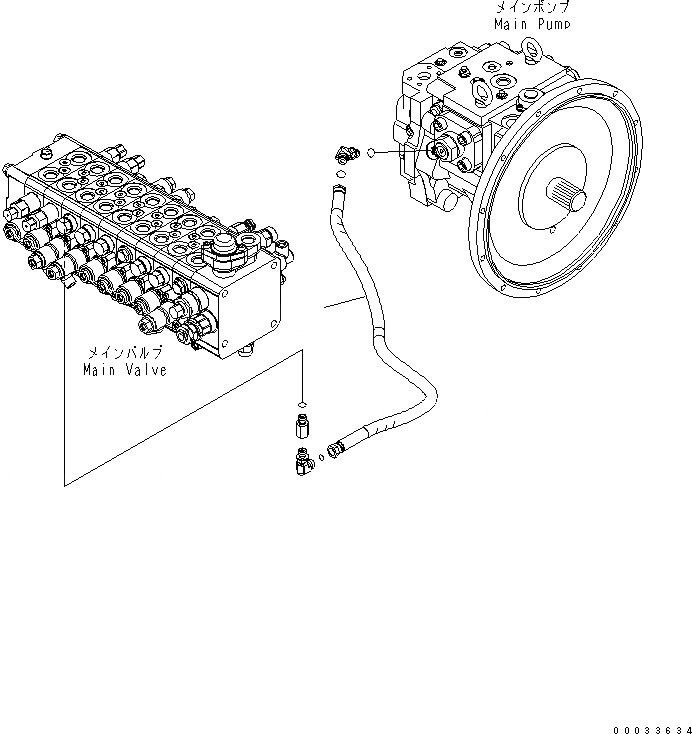 メインポンプ
Main Pump

メインバルブ
Main Valve

00033634