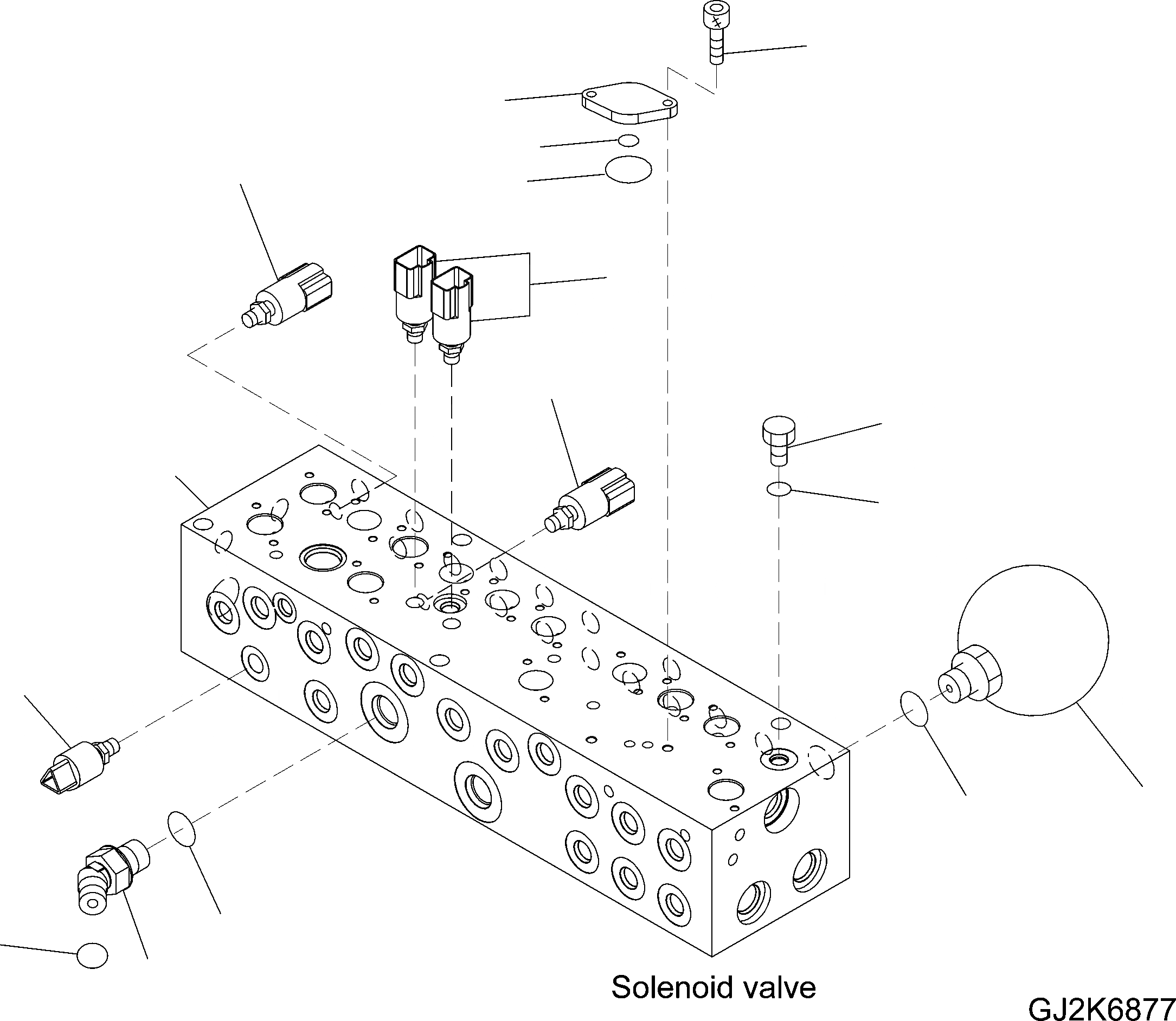 Solenoid valve

GJ2K6877