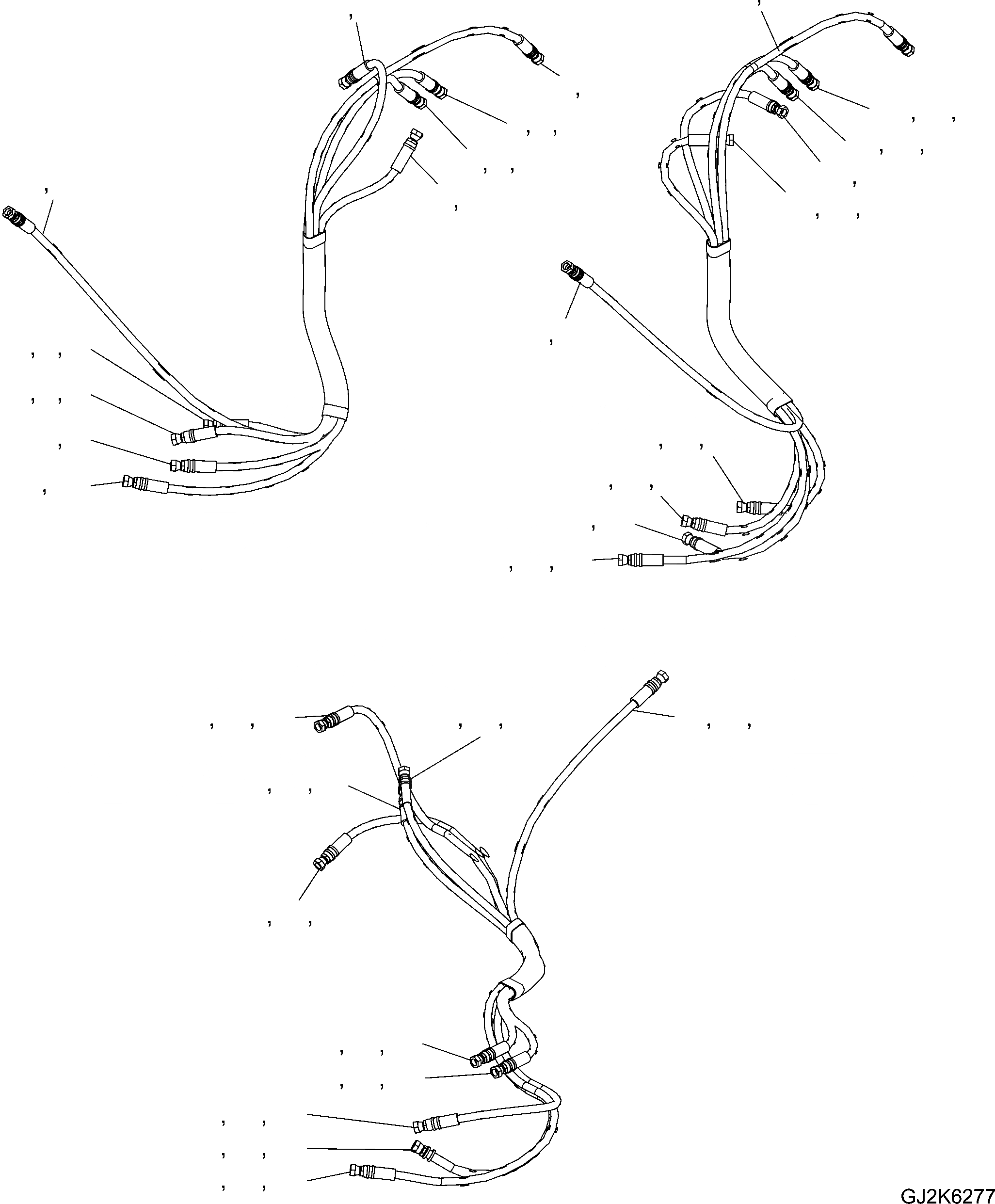 GJ2K6277