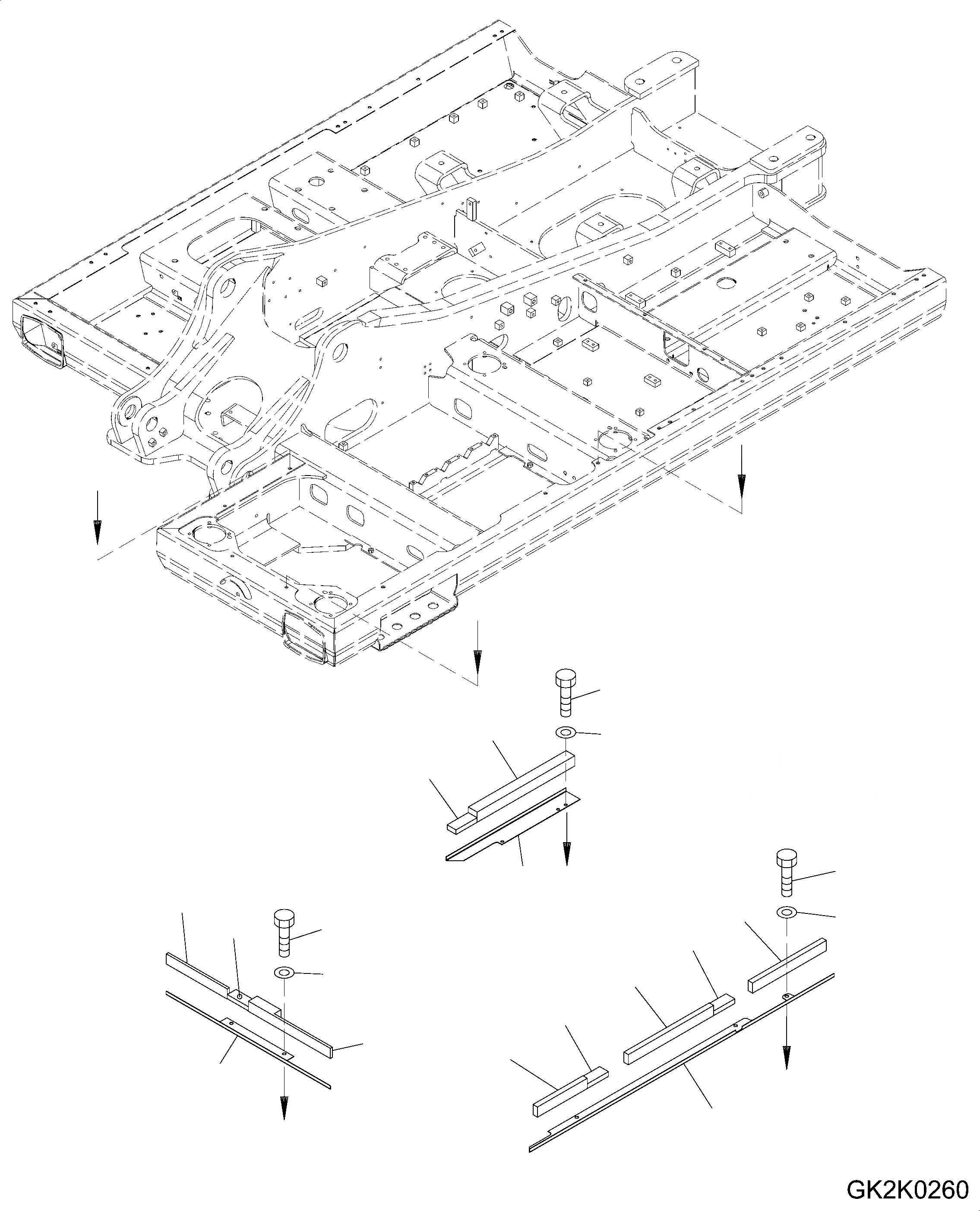 GK2K0260