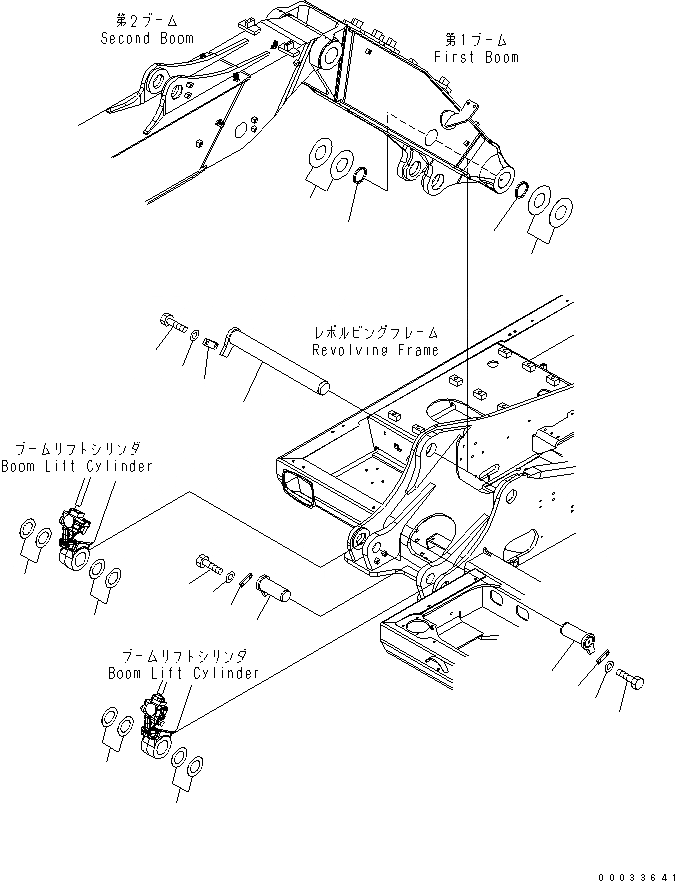 第2ブーム
Second Boom

第1ブーム
First Boom

レボルビングフレーム
Revolving Frame

ブームリフトシリンダ
Boom Lift Cylinder

ブームリフトシリンダ
Boom Lift Cylinder

00033641