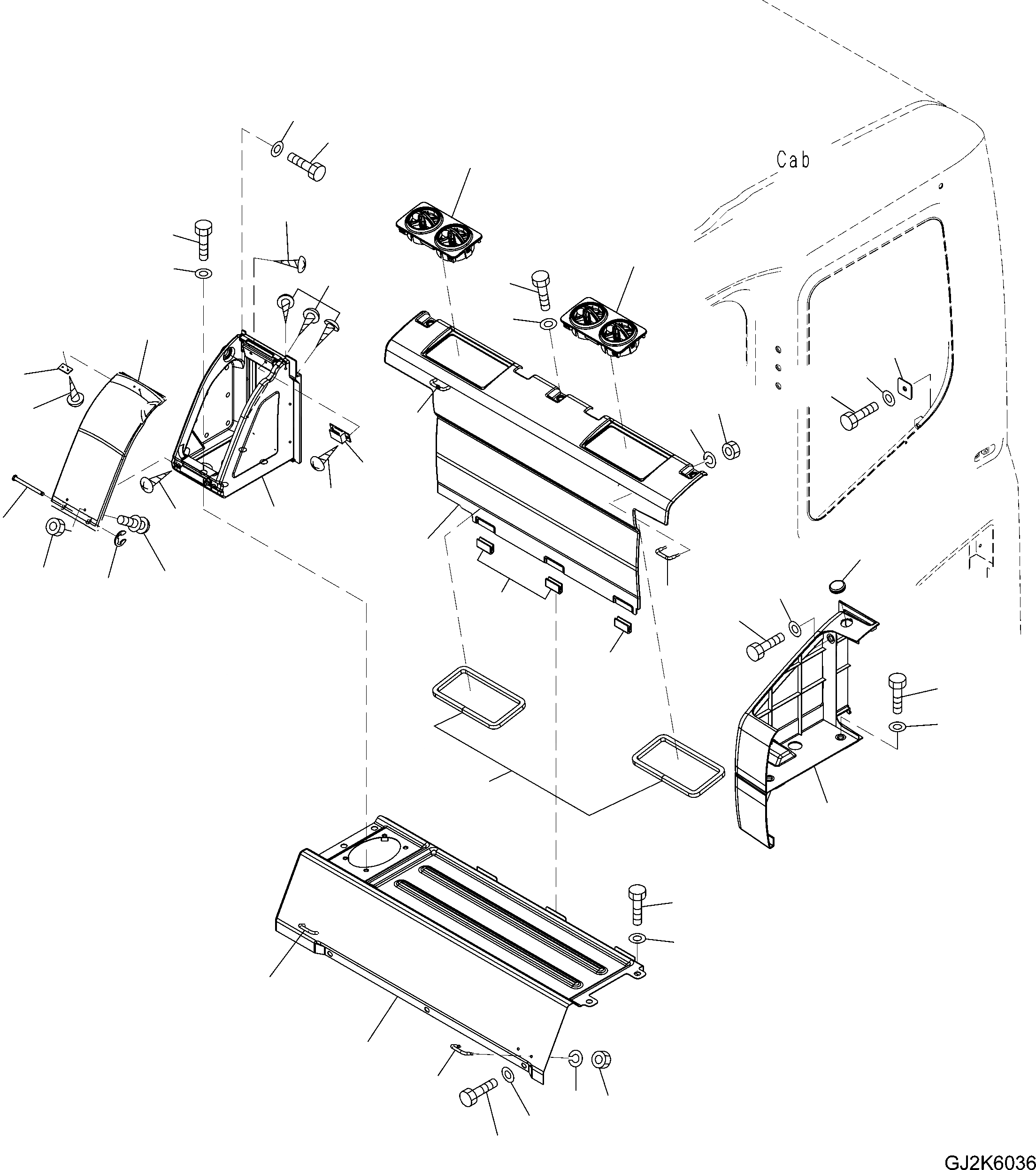 Cab

GJ2K6036