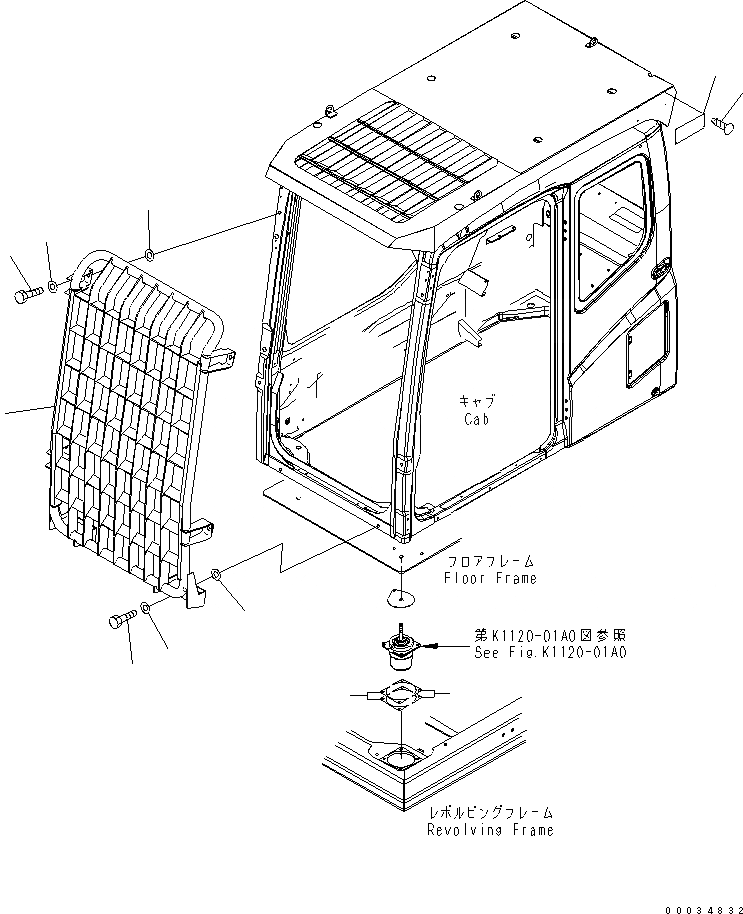 キャブ
Cab

フロアフレーム
Floor Frame

第K1120-01A0図参照
See Fig.K1120-01A0

レボルビングフレーム
Revolving Frame

00034832