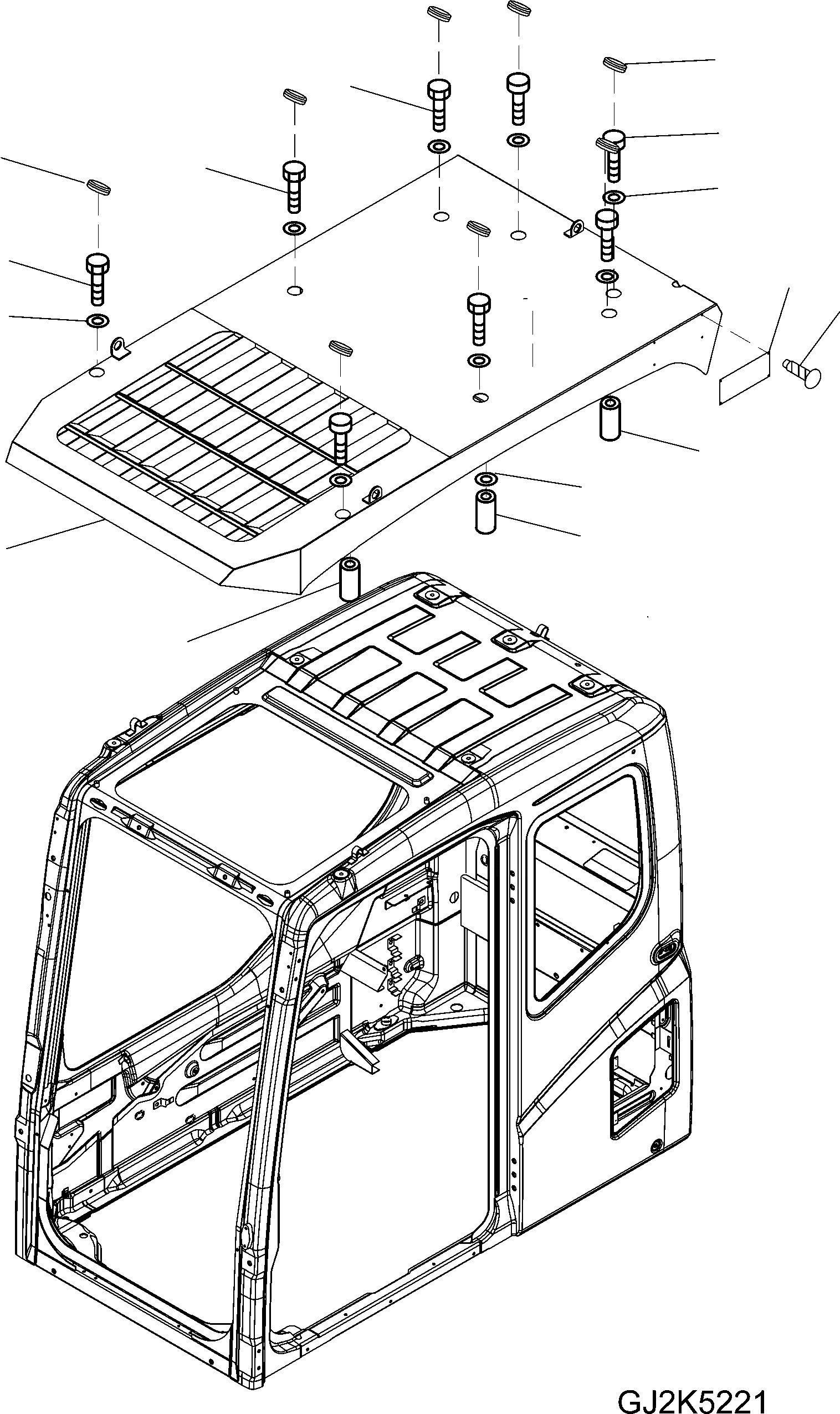 GJ2K5221