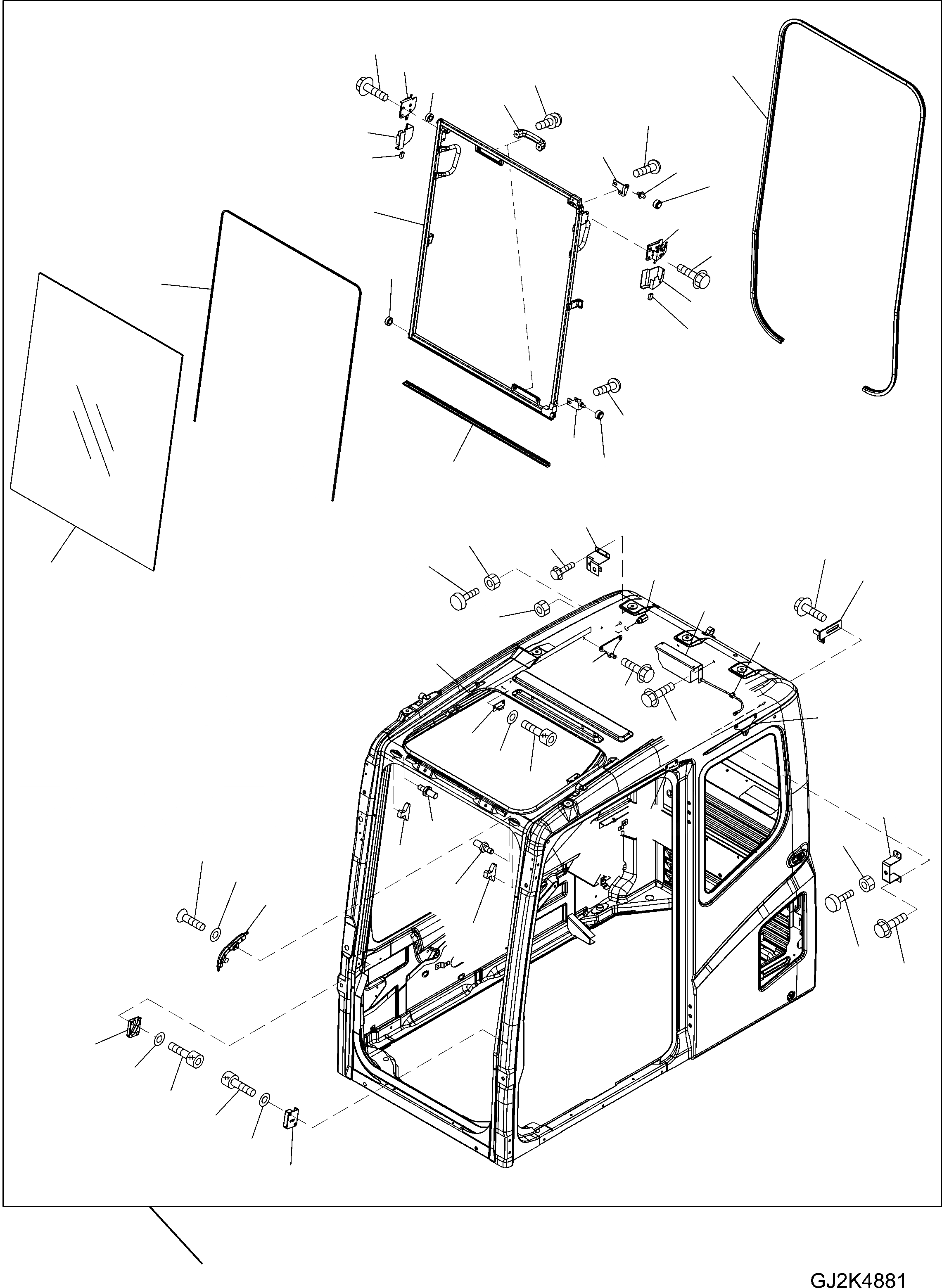 GJ2K4881