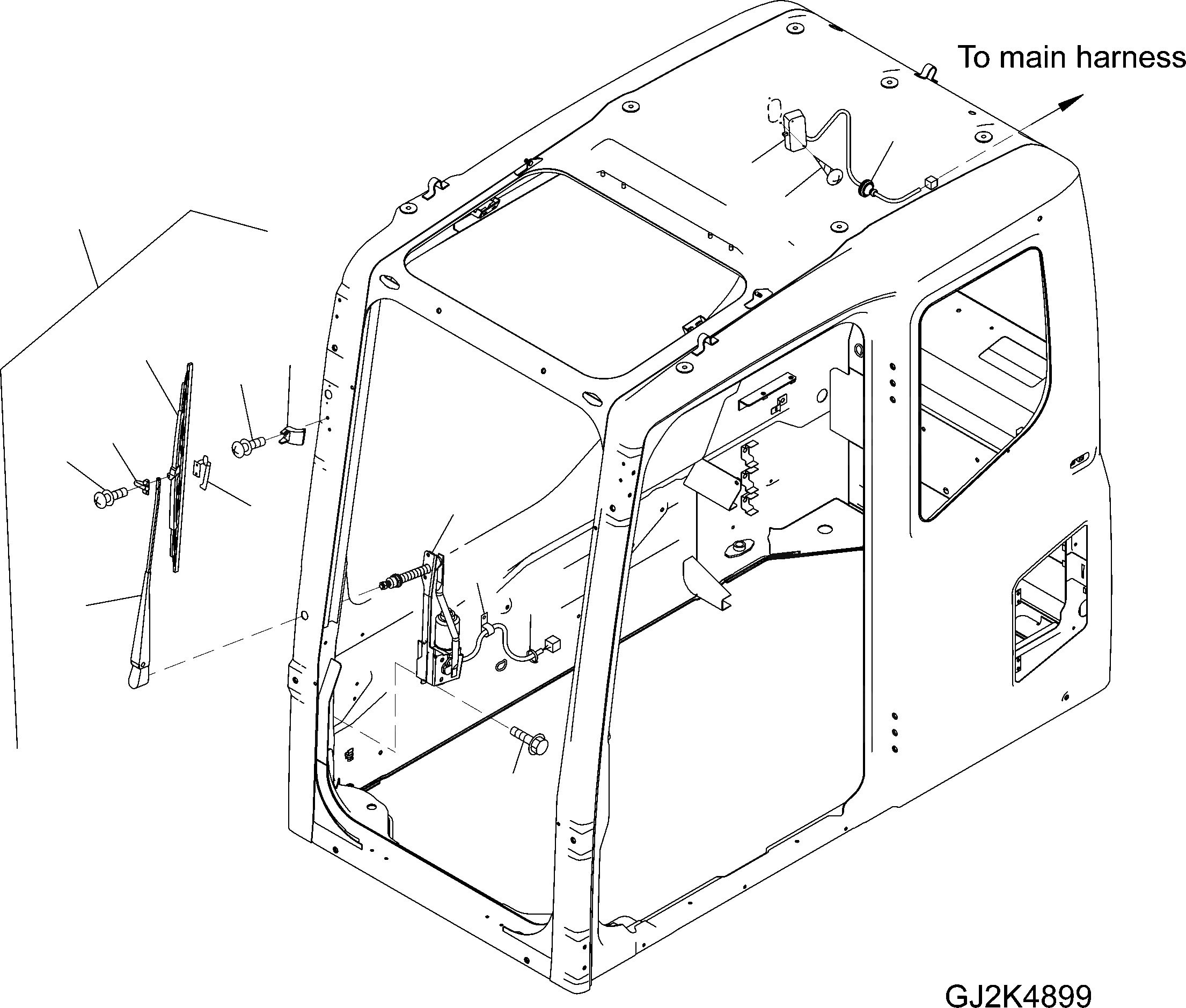 To main harness

GJ2K4899