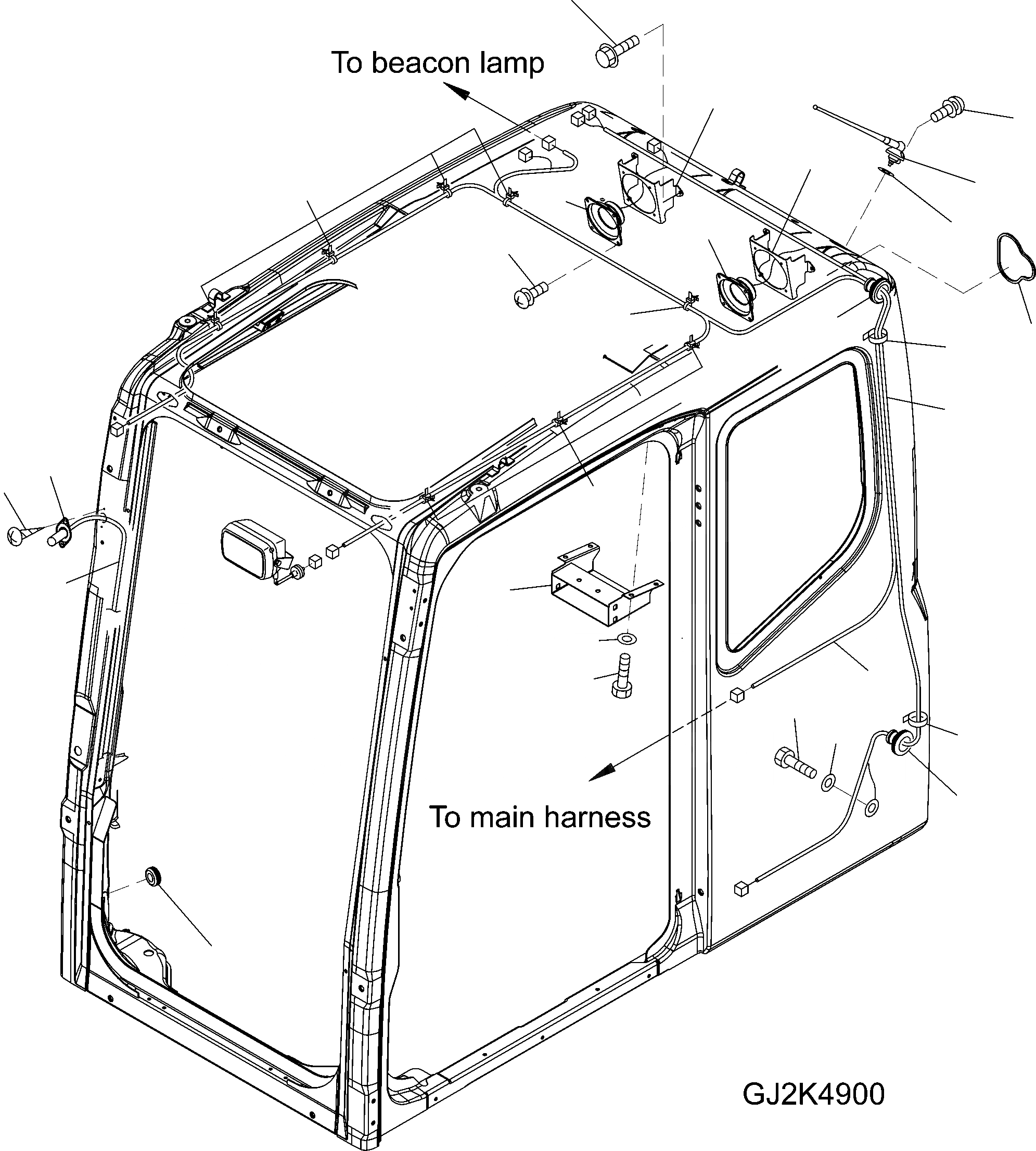 To beacon lamp

To main harness

GJ2K4900