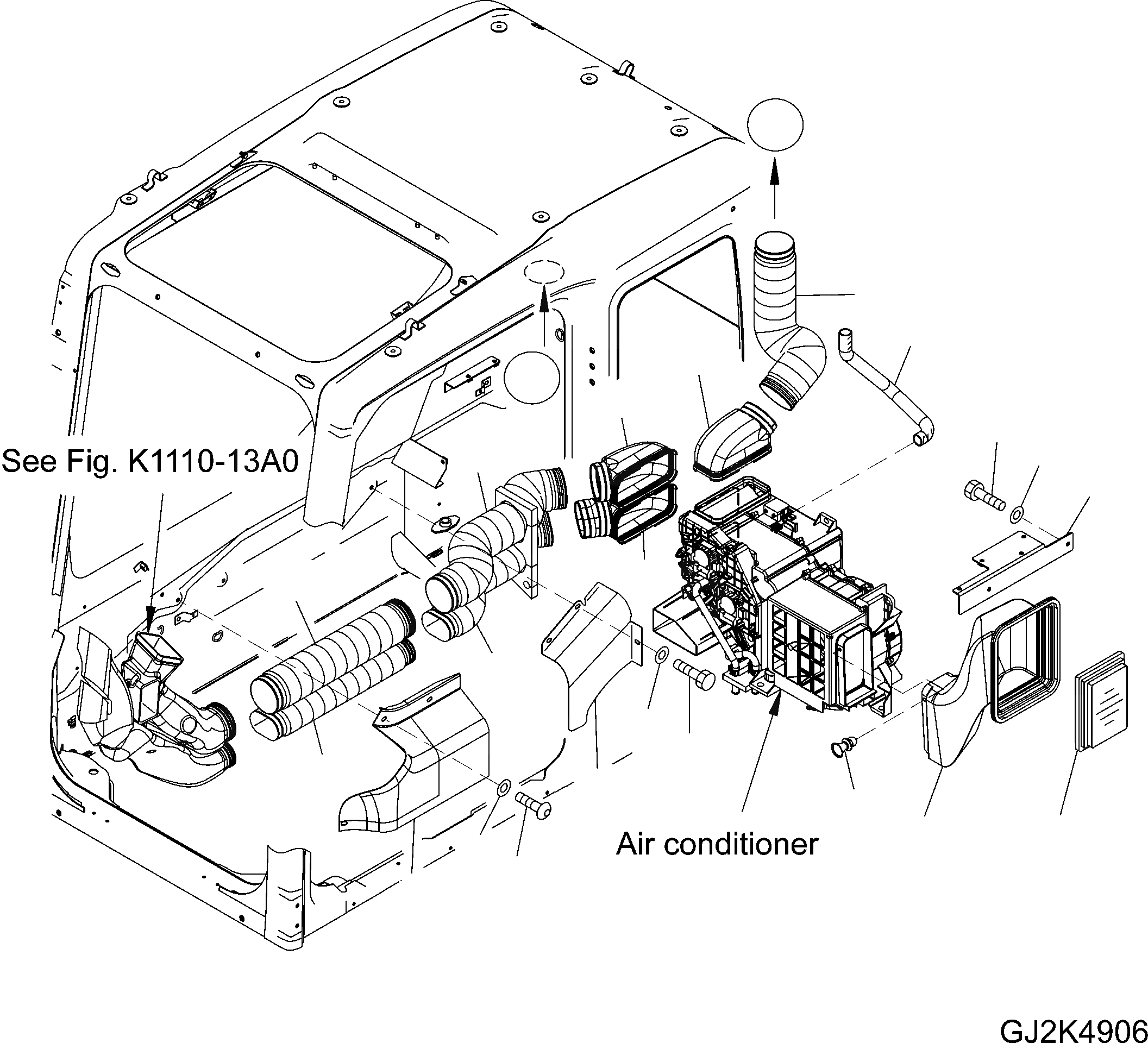 See Fig. K1110-13A0

Air conditioner

GJ2K4906