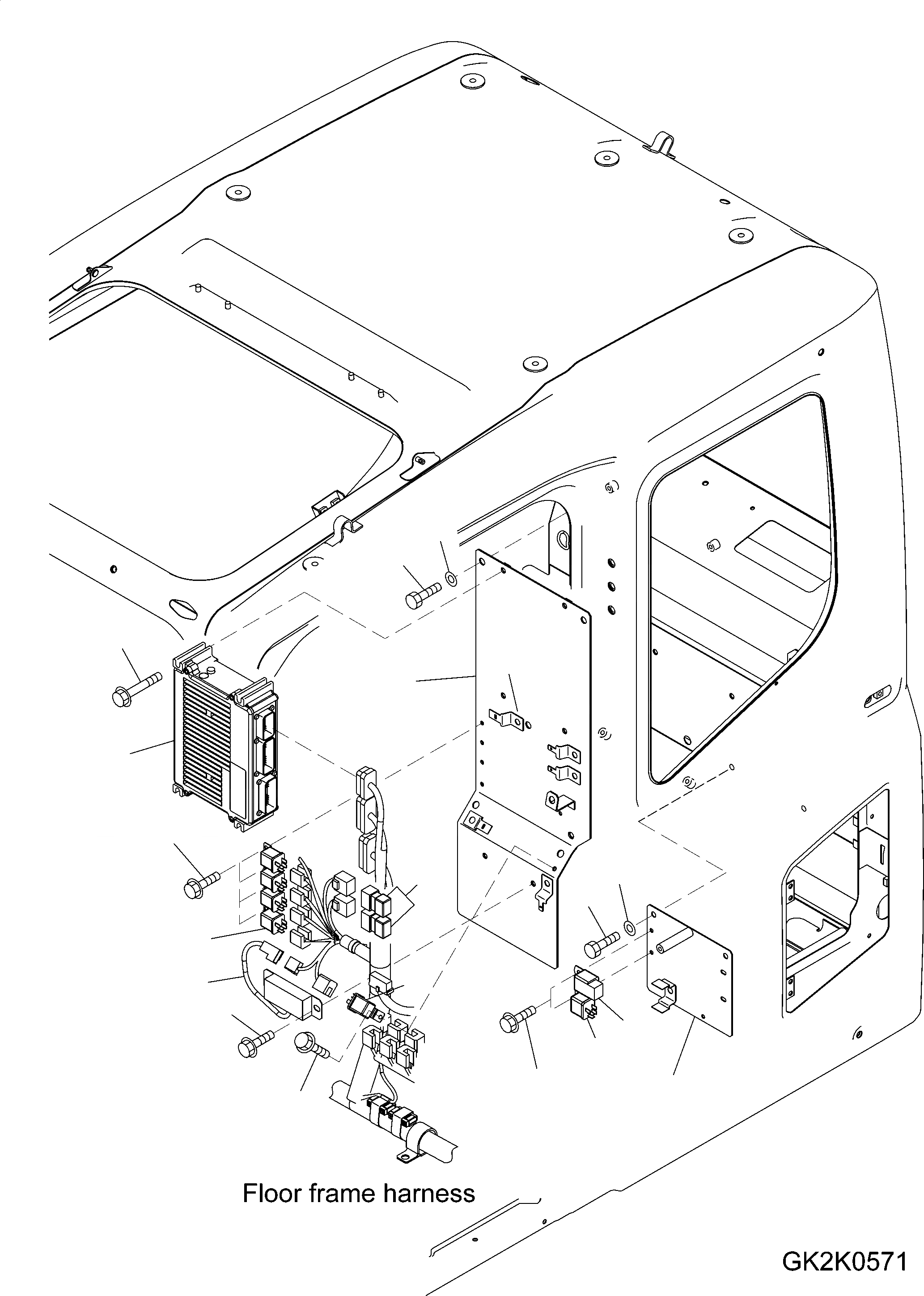 Floor frame harness

GK2K0571