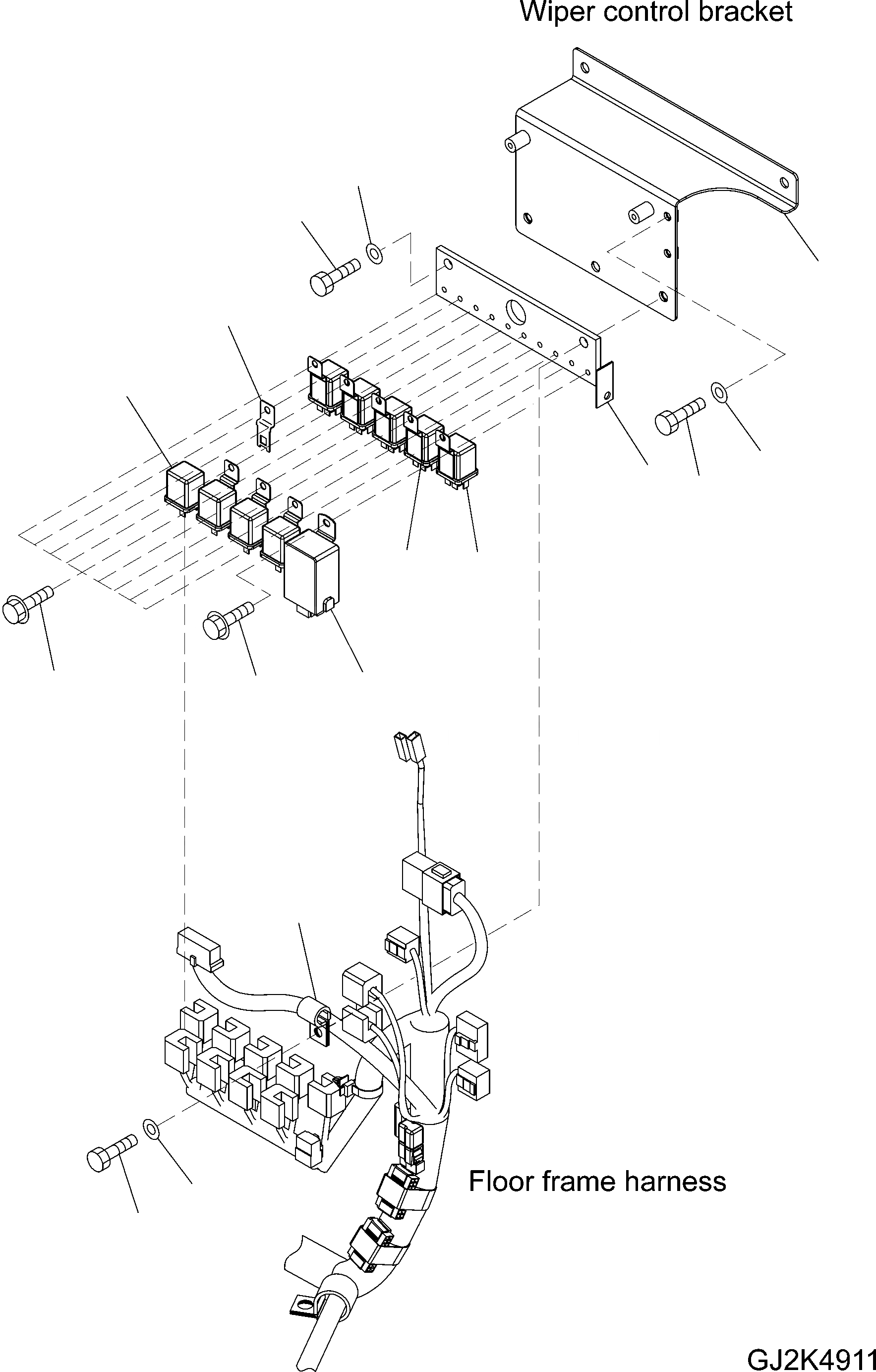 Wiper control bracket

Floor frame harness

GJ2K4911