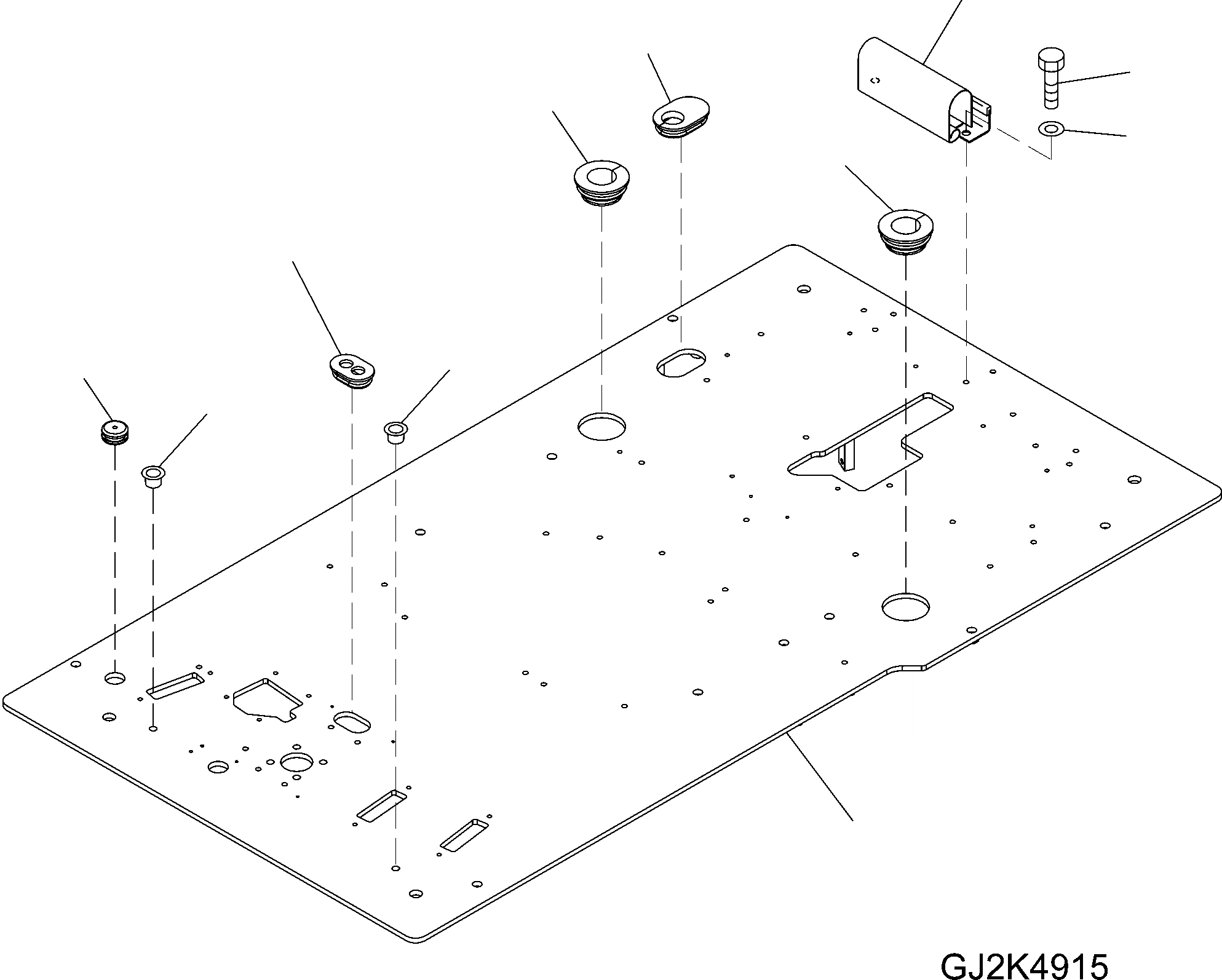 GJ2K4915