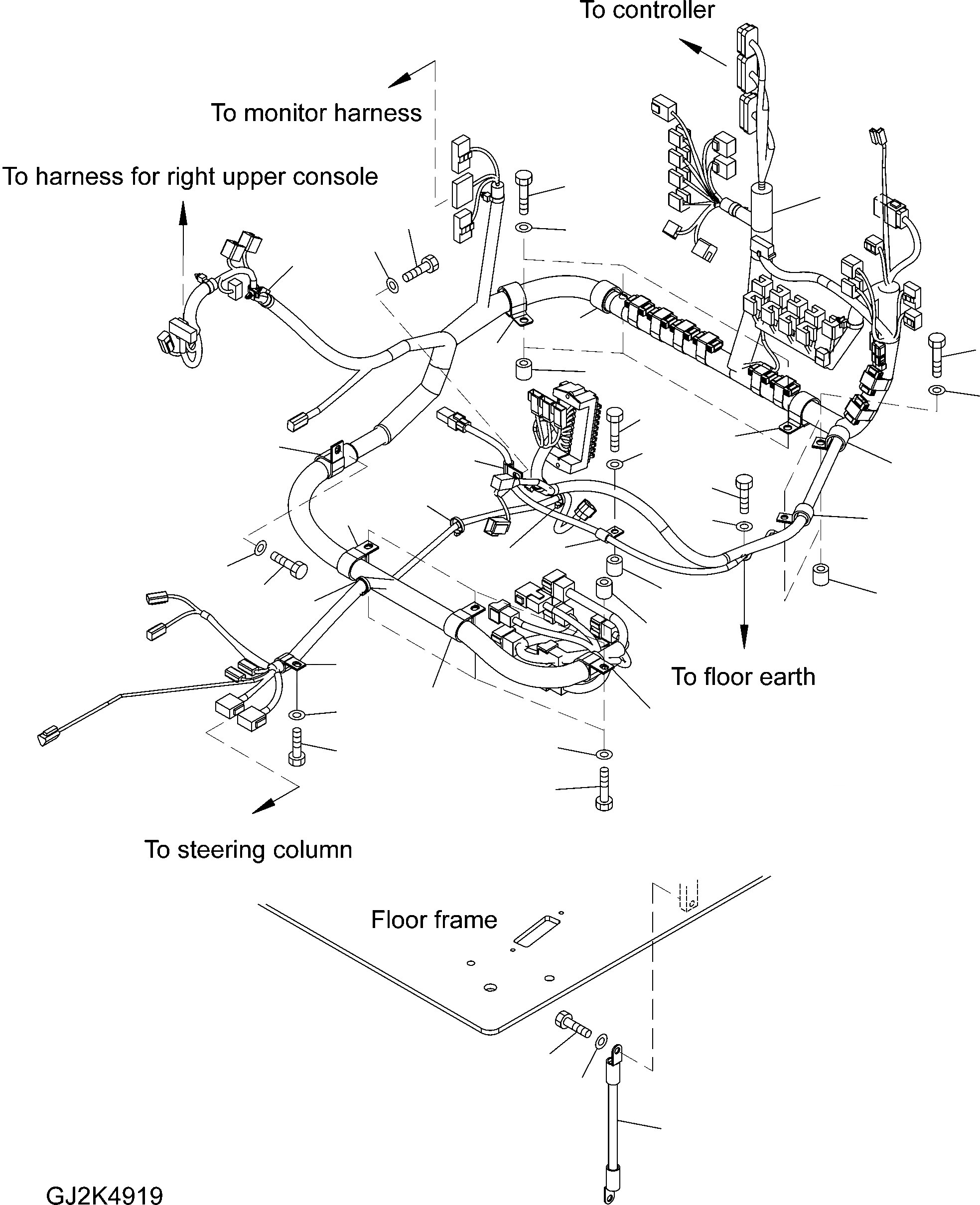 To controller

To monitor harness

To harness for right upper console

To floor earth

To steering column

Floor frame

GJ2K4919