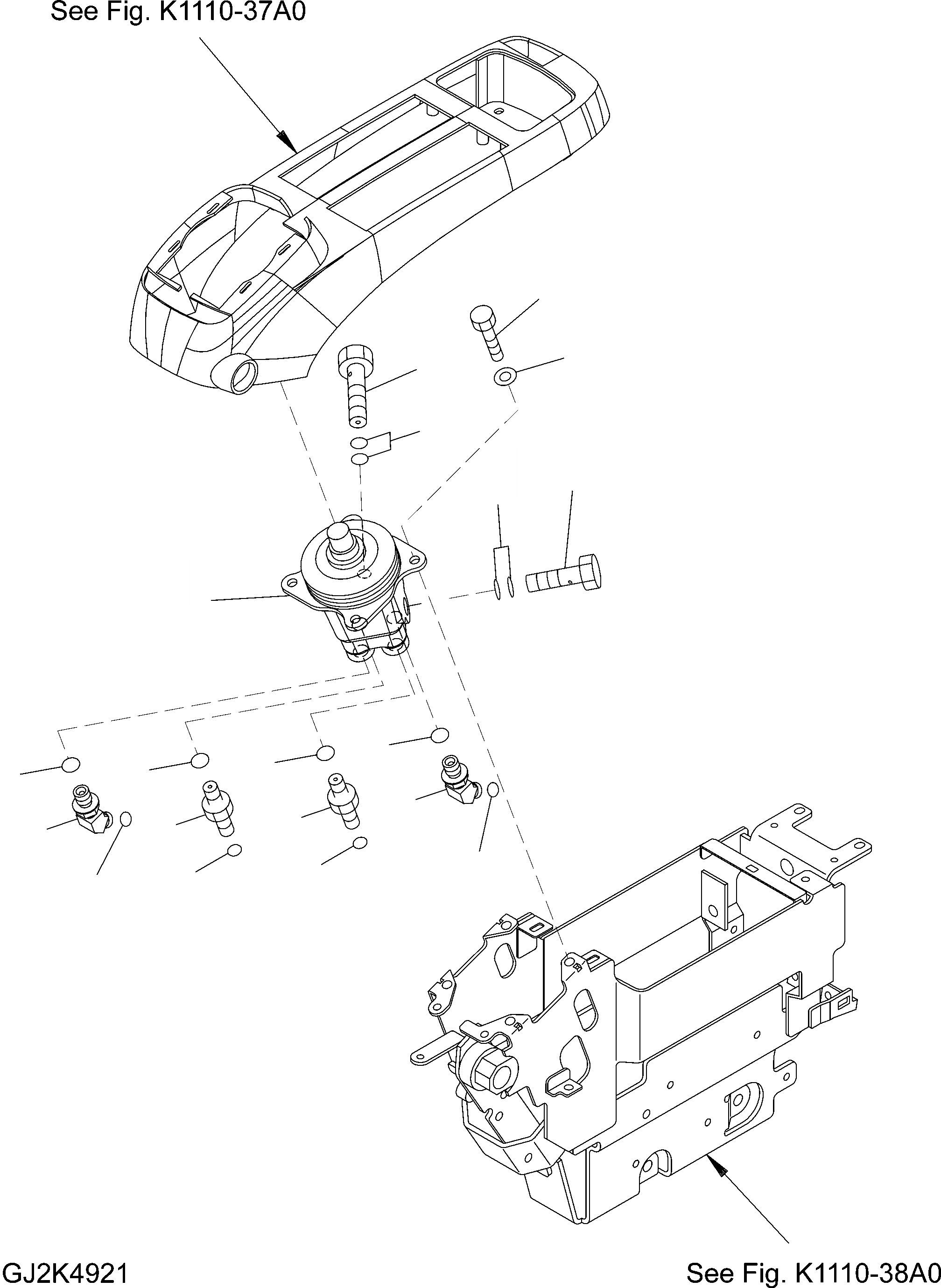 See Fig. K1110-37A0

GJ2K4921

See Fig. K1110-38A0