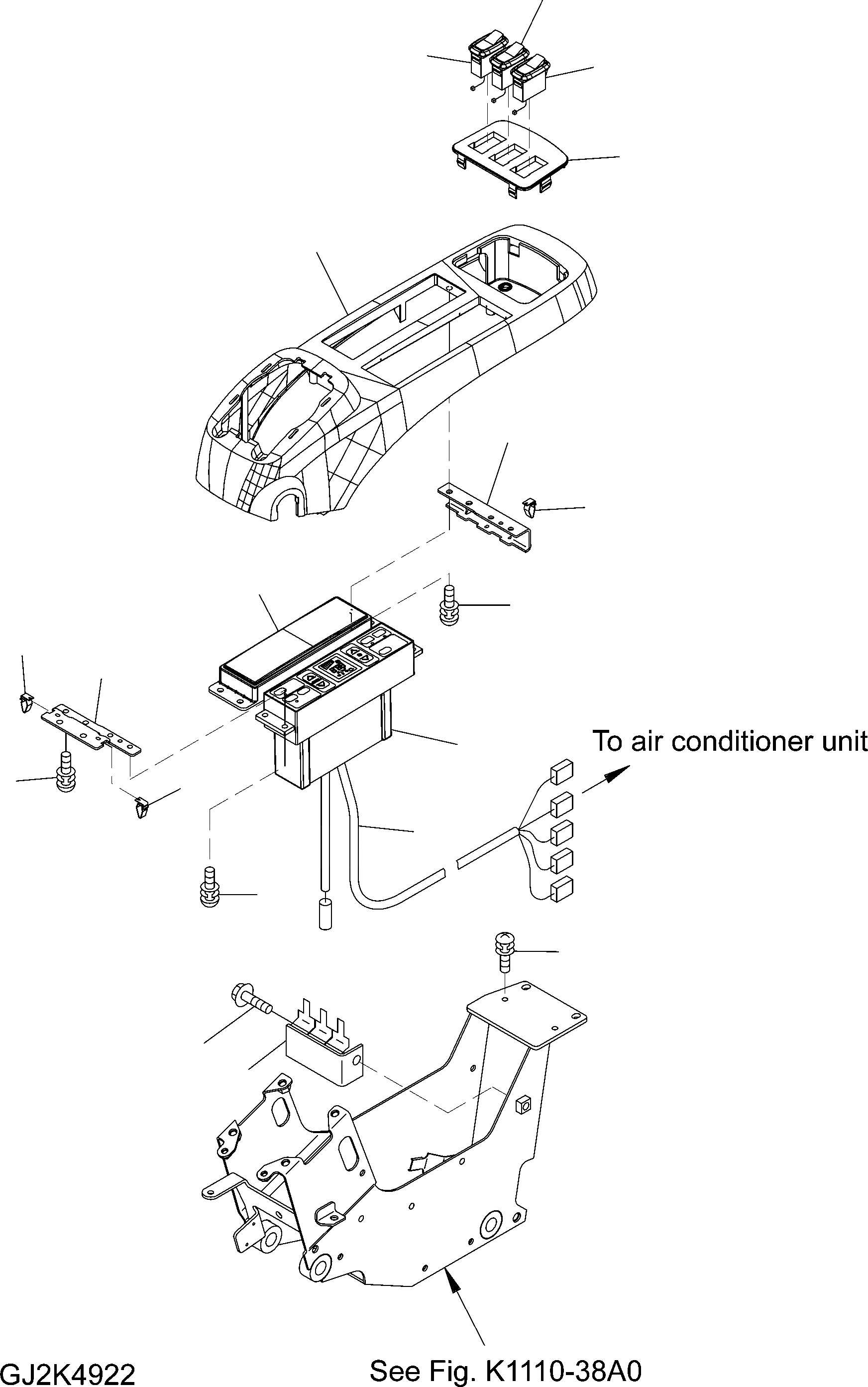 To air conditioner unit

GJ2K4922

See Fig. K1110-38A0