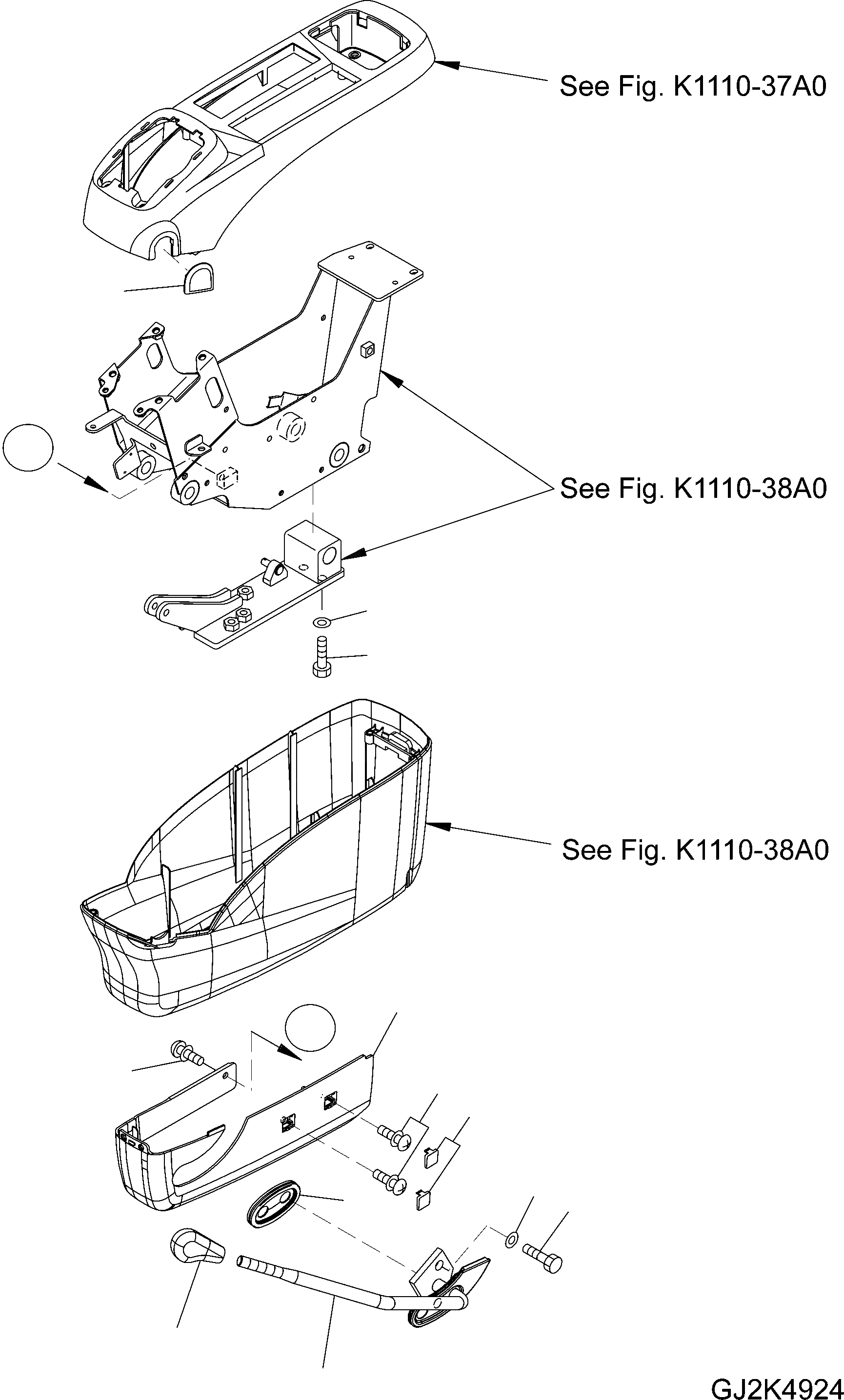 See Fig. K1110-37A0

See Fig. K1110-38A0

See Fig. K1110-38A0

GJ2K4924