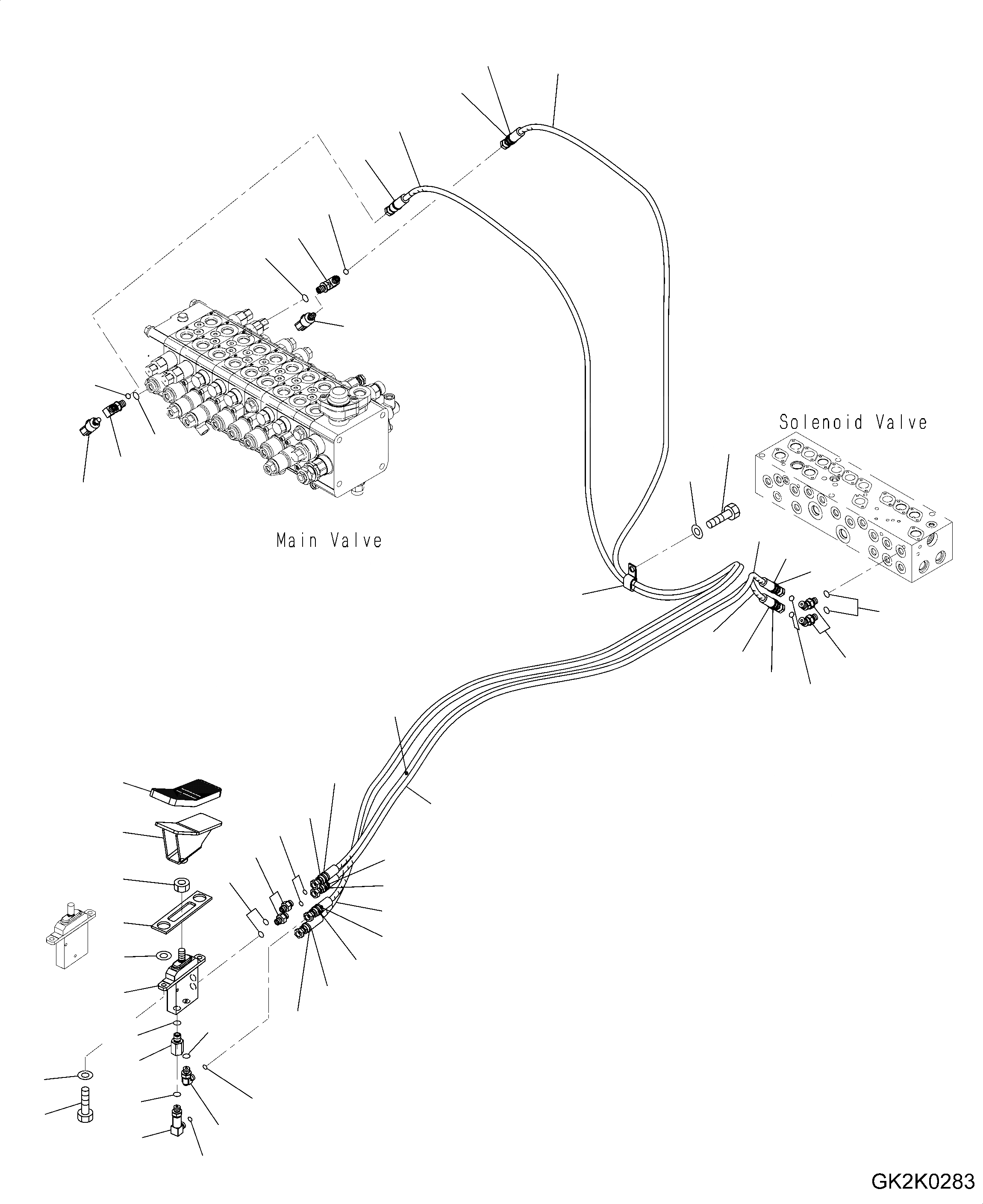 Solenoid Valve

Main Valve

GK2K0283