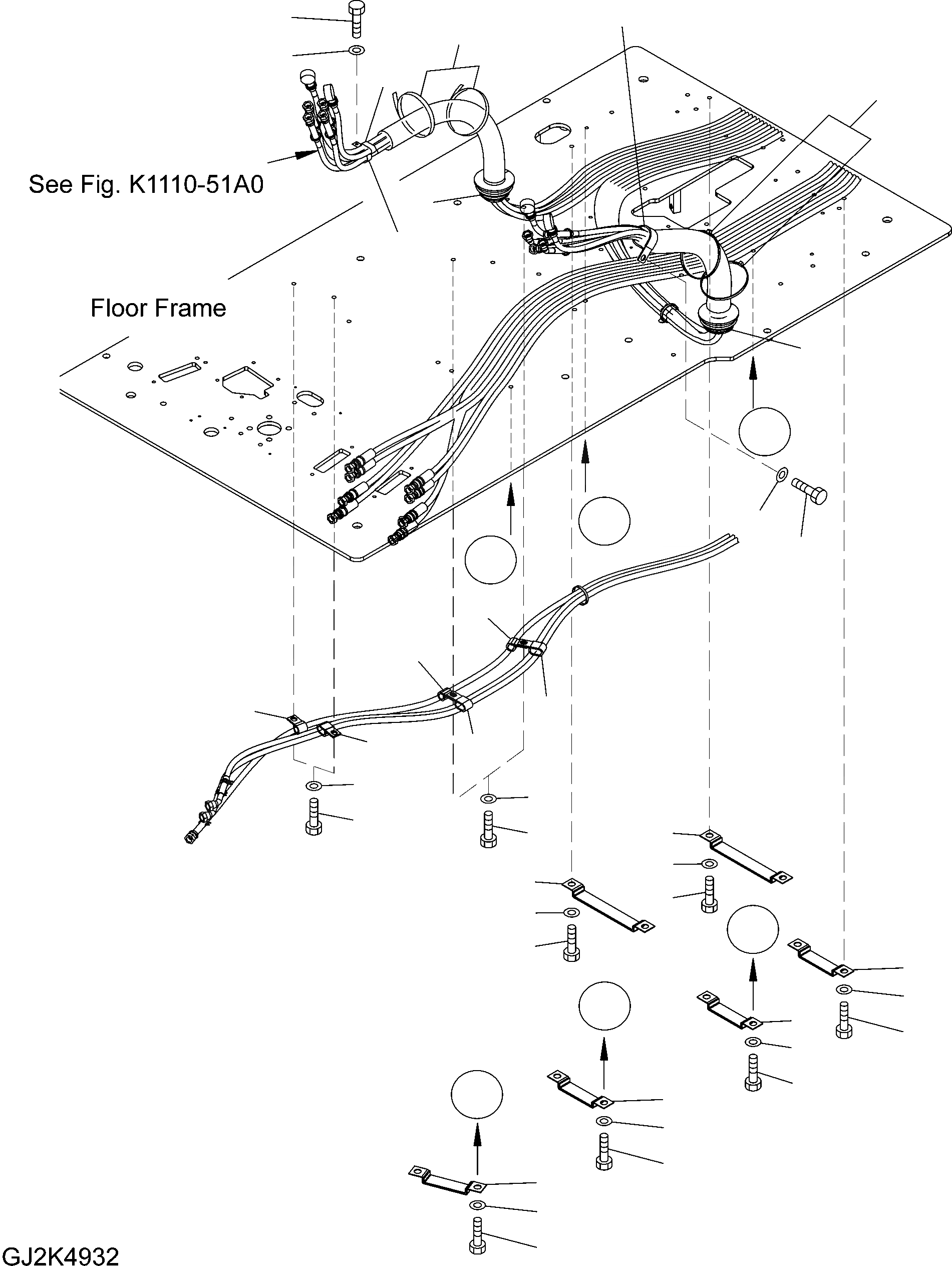 See Fig. K1110-51A0

Floor Frame

GJ2K4932