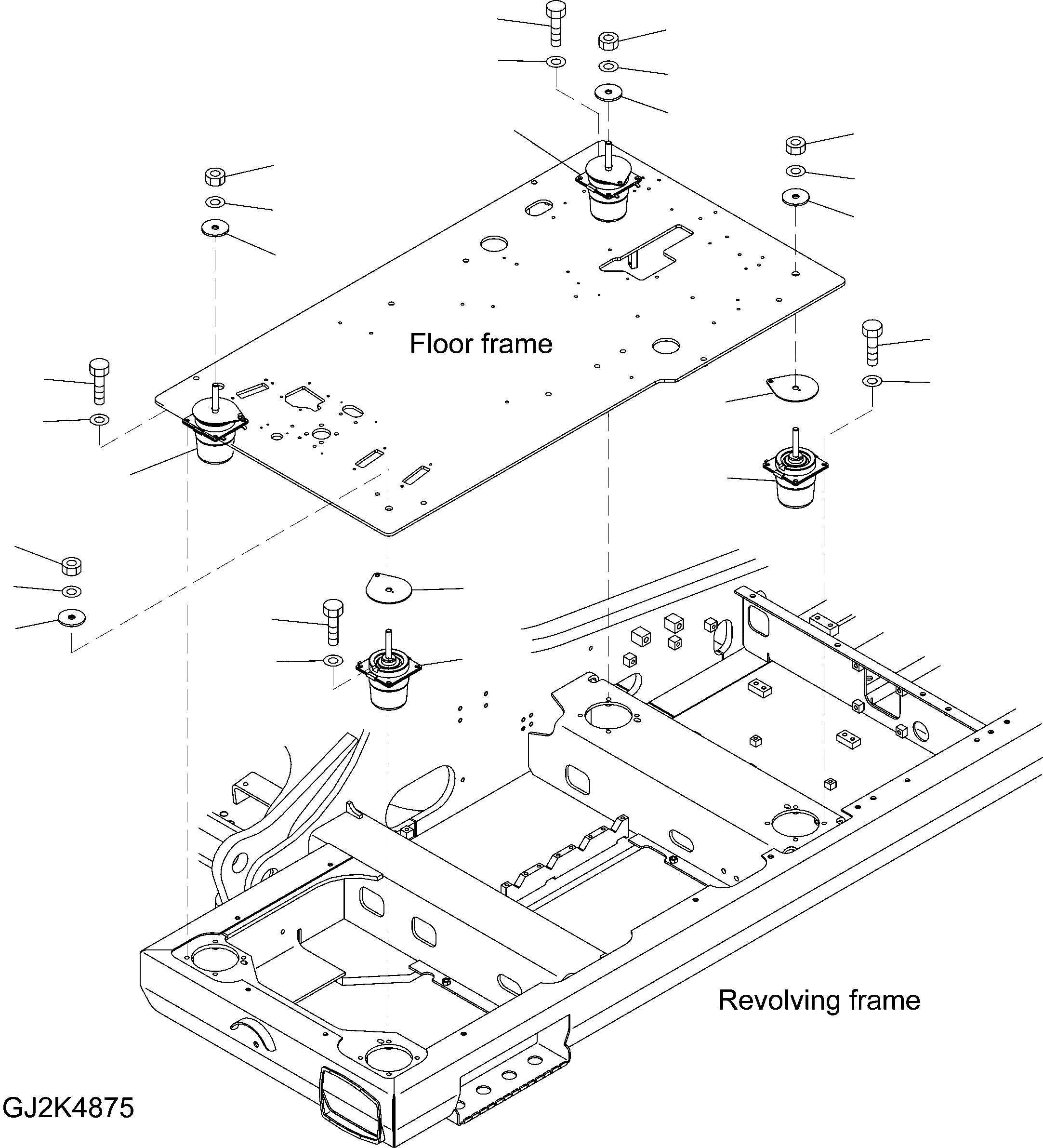 Floor frame

Revolving frame

GJ2K4875