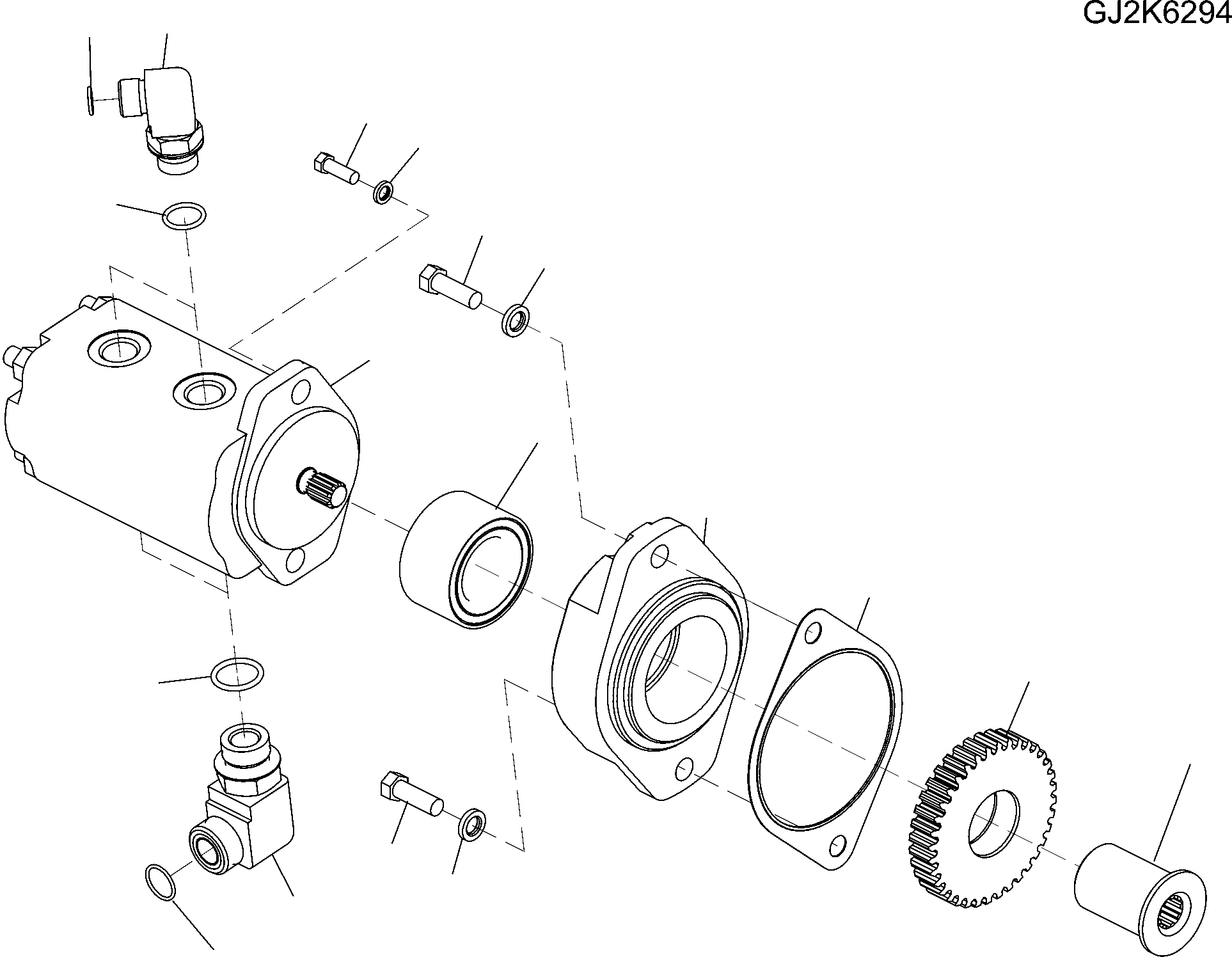 GJ2K6294