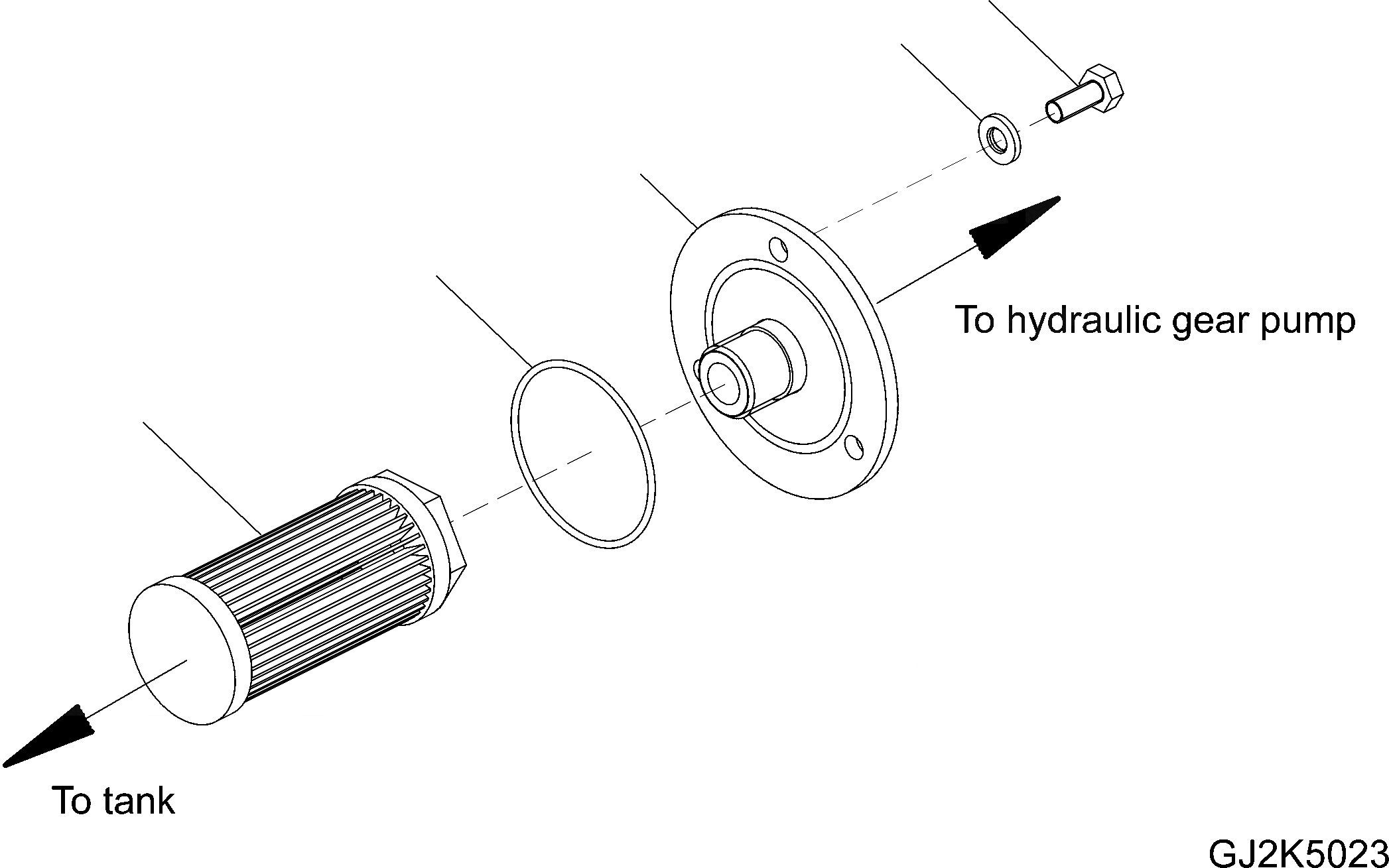 To hydraulic gear pump

To tank

GJ2K5023