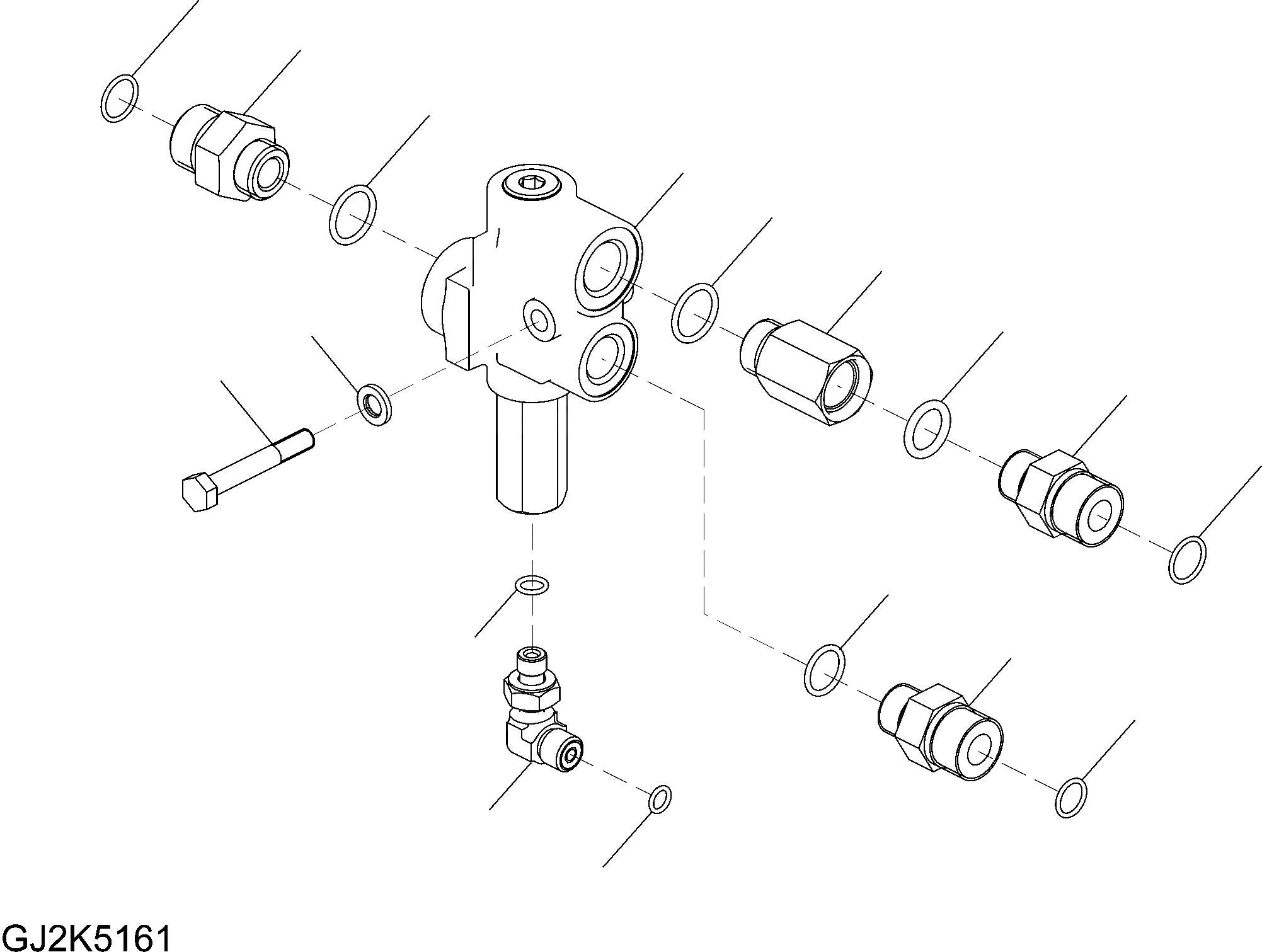 GJ2K5161