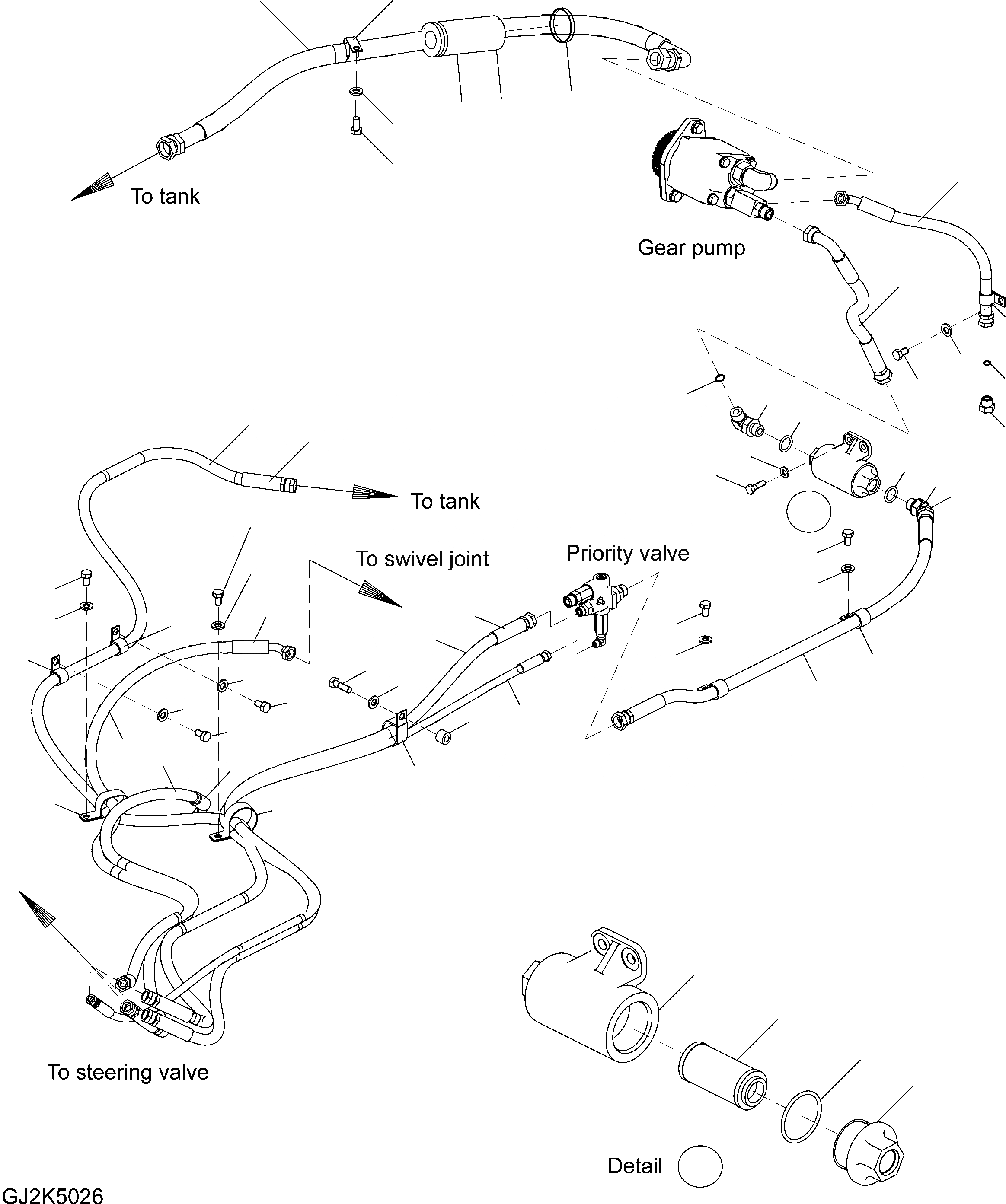 To tank

Gear pump

To tank

To swivel joint

Priority valve

To steering valve

Detail

GJ2K5026