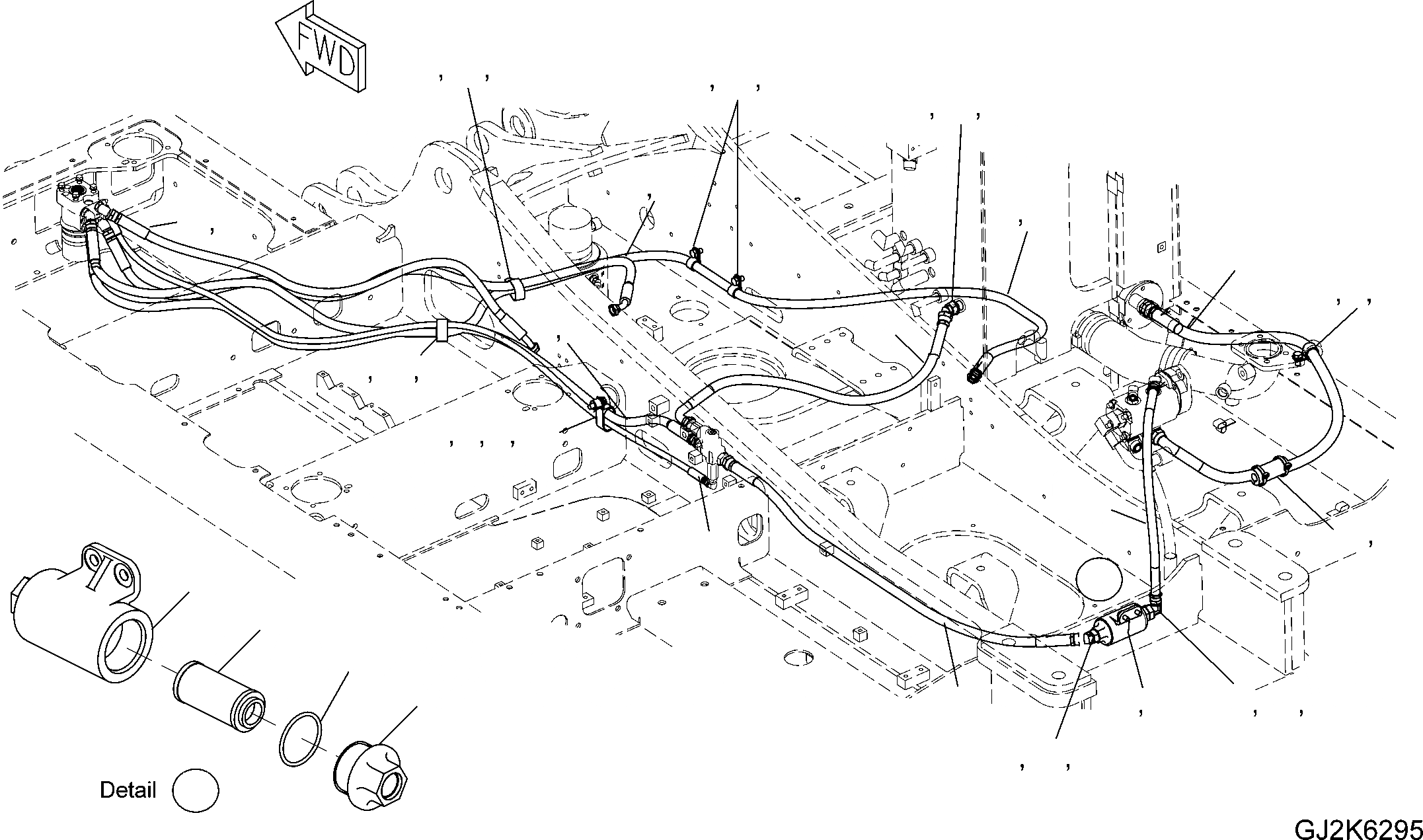 FWD

Detail

GJ2K6295