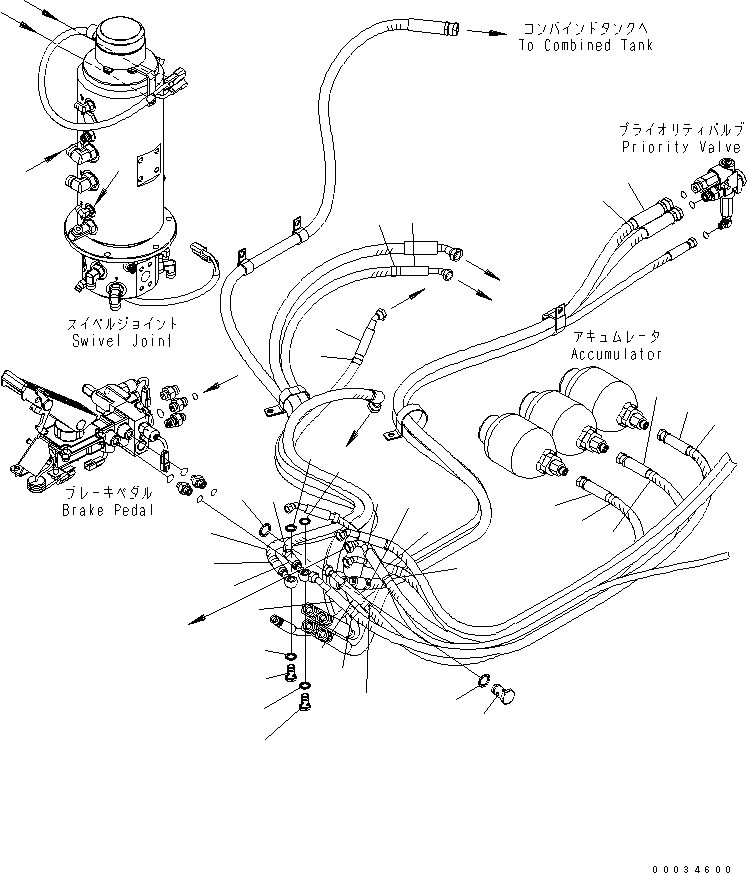 コンバインドタンクへ
To Combined Tank

プライオリティバルブ
Priority Valve

スイベルジョイント
Swivel Joint

アキュムレータ
Accumulator

ブレーキペダル
Brake Pedal

00034600